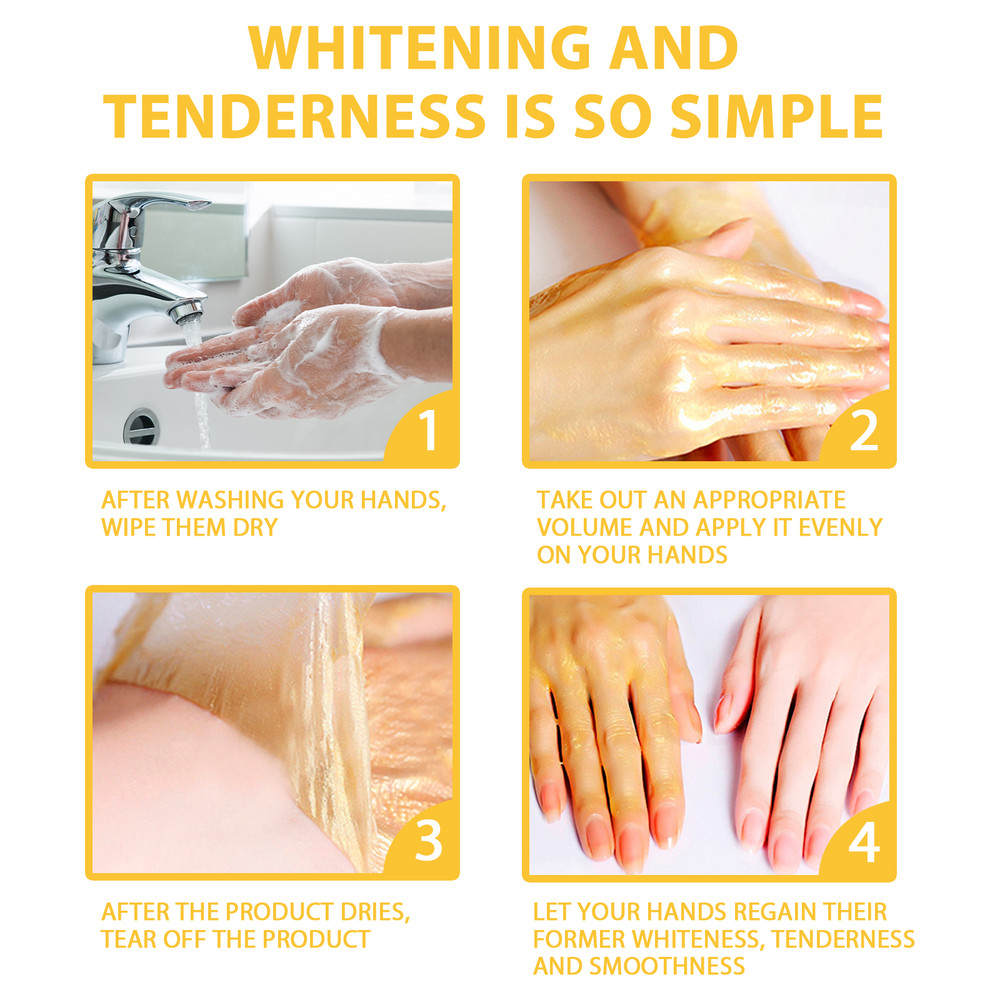 WHITENING AND TENDERNESS IS SO SIMPLE

1

AFTER WASHING YOUR HANDS, WIPE THEM DRY

2

TAKE OUT AN APPROPRIATE VOLUME AND APPLY IT EVENLY ON YOUR HANDS

3

AFTER THE PRODUCT DRIES, TEAR OFF THE PRODUCT

4

LET YOUR HANDS REGAIN THEIR FORMER WHITENESS, TENDERNESS AND SMOOTHNESS