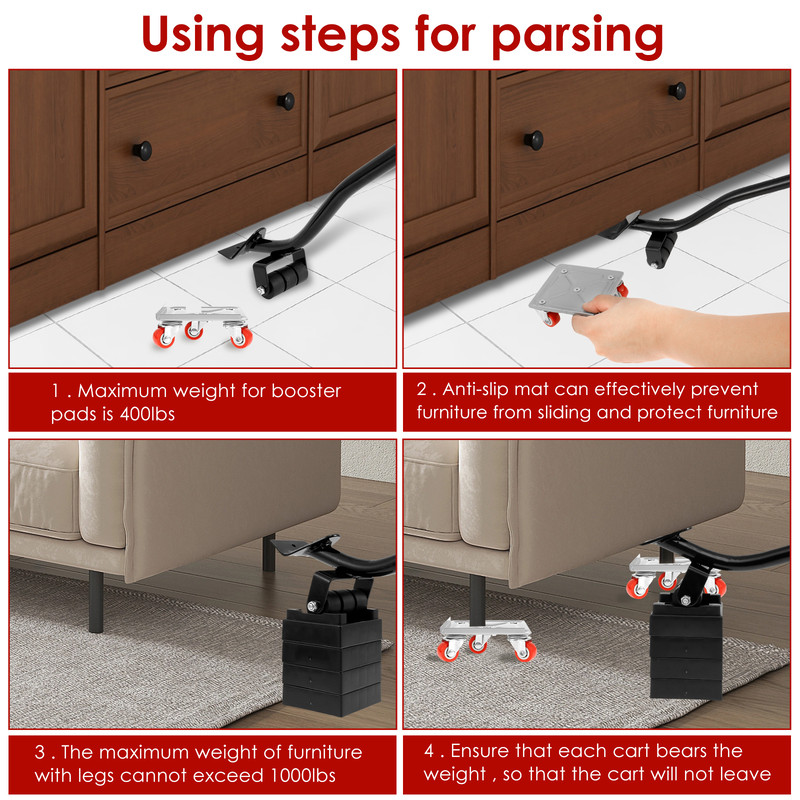 Using steps for parsing

1 . Maximum weight for booster pads is 400lbs

2 . Anti-slip mat can effectively prevent furniture from sliding and protect furniture

3 . The maximum weight of furniture with legs cannot exceed 1000lbs

4 . Ensure that each cart bears the weight , so that the cart will not leave