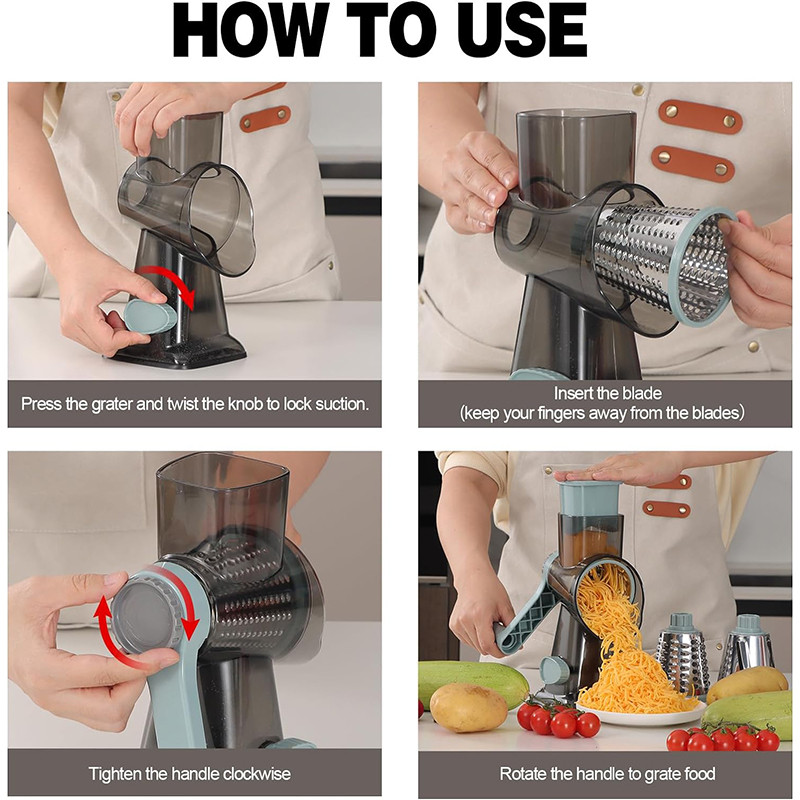 HOW TO USE

Press the grater and twist the knob to lock suction.

Insert the blade
(keep your fingers away from the blades)

Tighten the handle clockwise

Rotate the handle to grate food