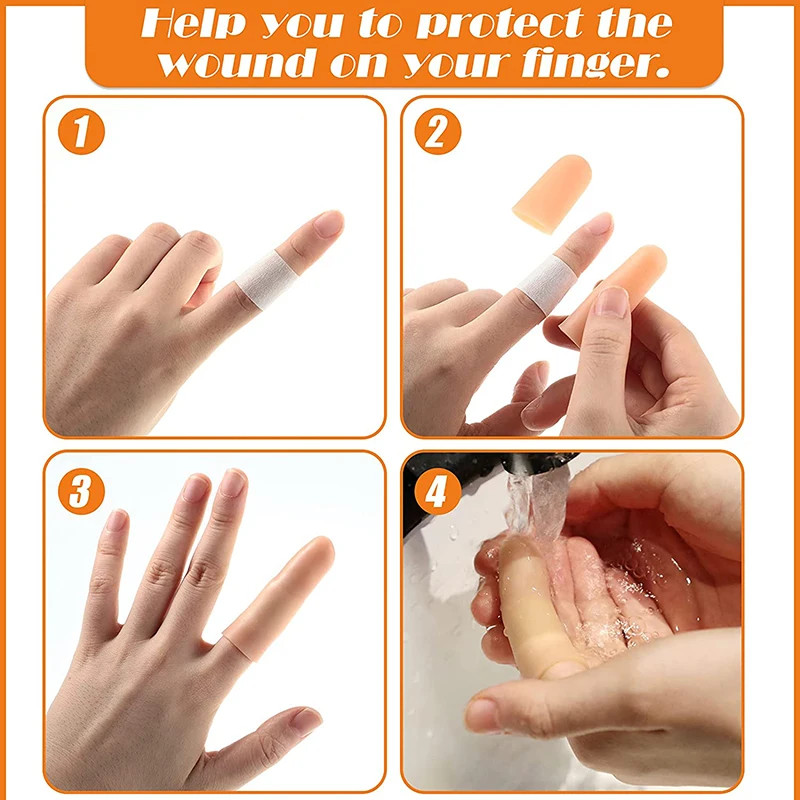 Help you to protect the wound on your finger.

1

2

3

4