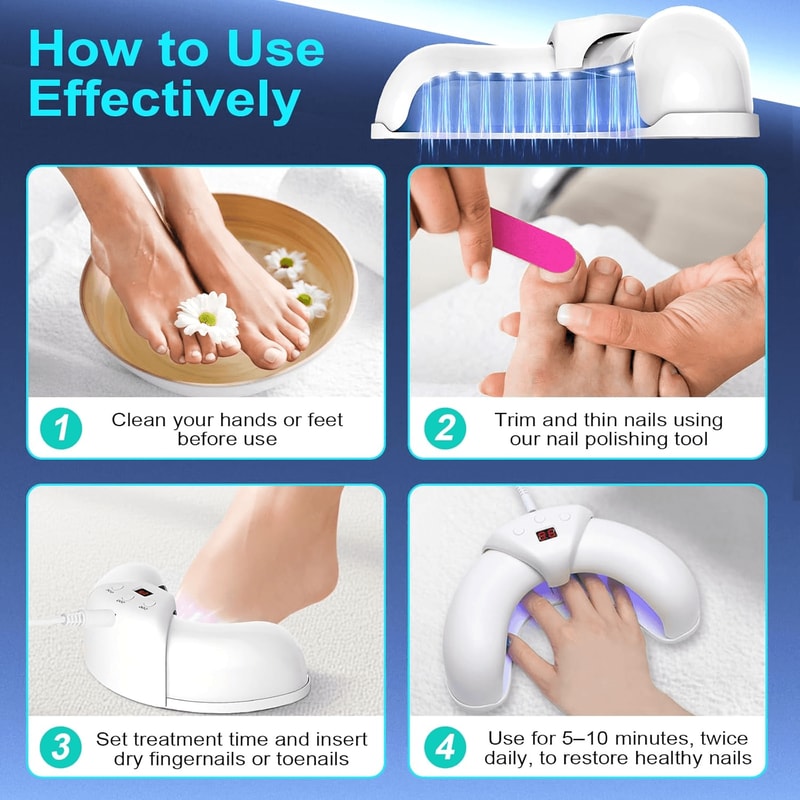 How to Use Effectively

1 Clean your hands or feet before use

2 Trim and thin nails using our nail polishing tool

3 Set treatment time and insert dry fingernails or toenails

4 Use for 5–10 minutes, twice daily, to restore healthy nails