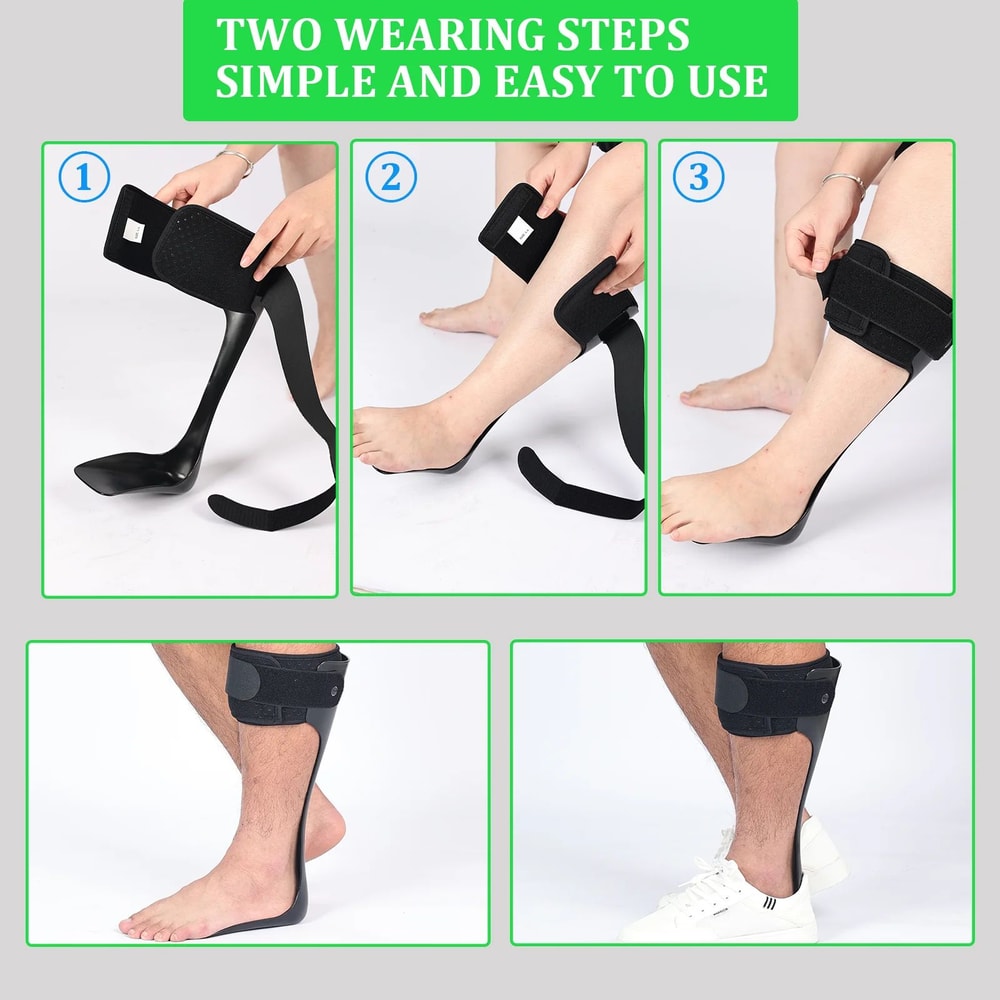 TWO WEARING STEPS
SIMPLE AND EASY TO USE

1

2

3