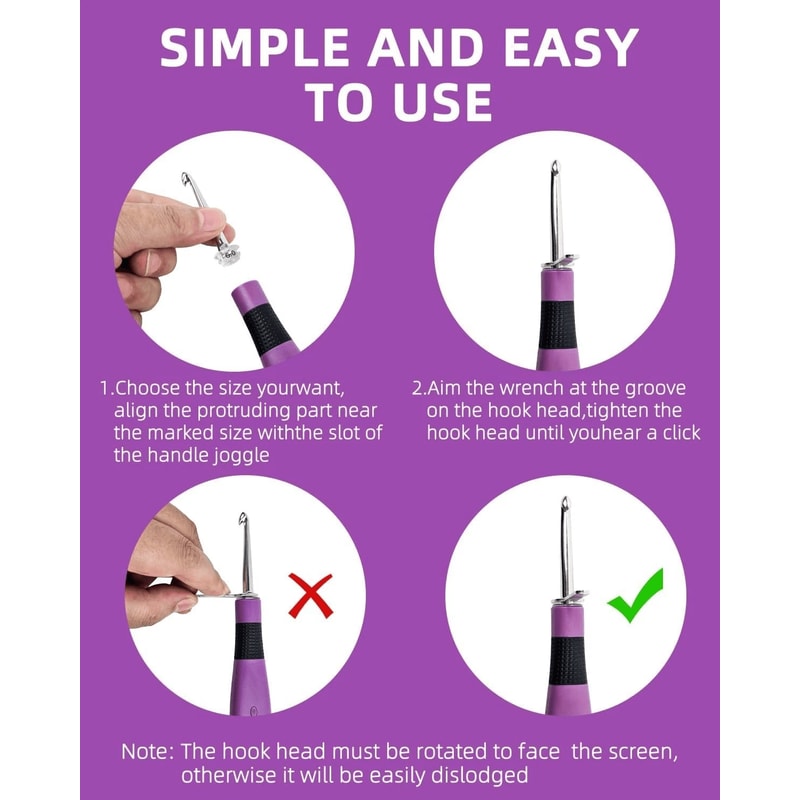 SIMPLE AND EASY TO USE

6.0

1.Choose the size yourwant, align the protruding part near the marked size withthe slot of the handle joggle

2.Aim the wrench at the groove on the hook head,tighten the hook head until youhear a click

Note: The hook head must be rotated to face the screen, otherwise it will be easily dislodged