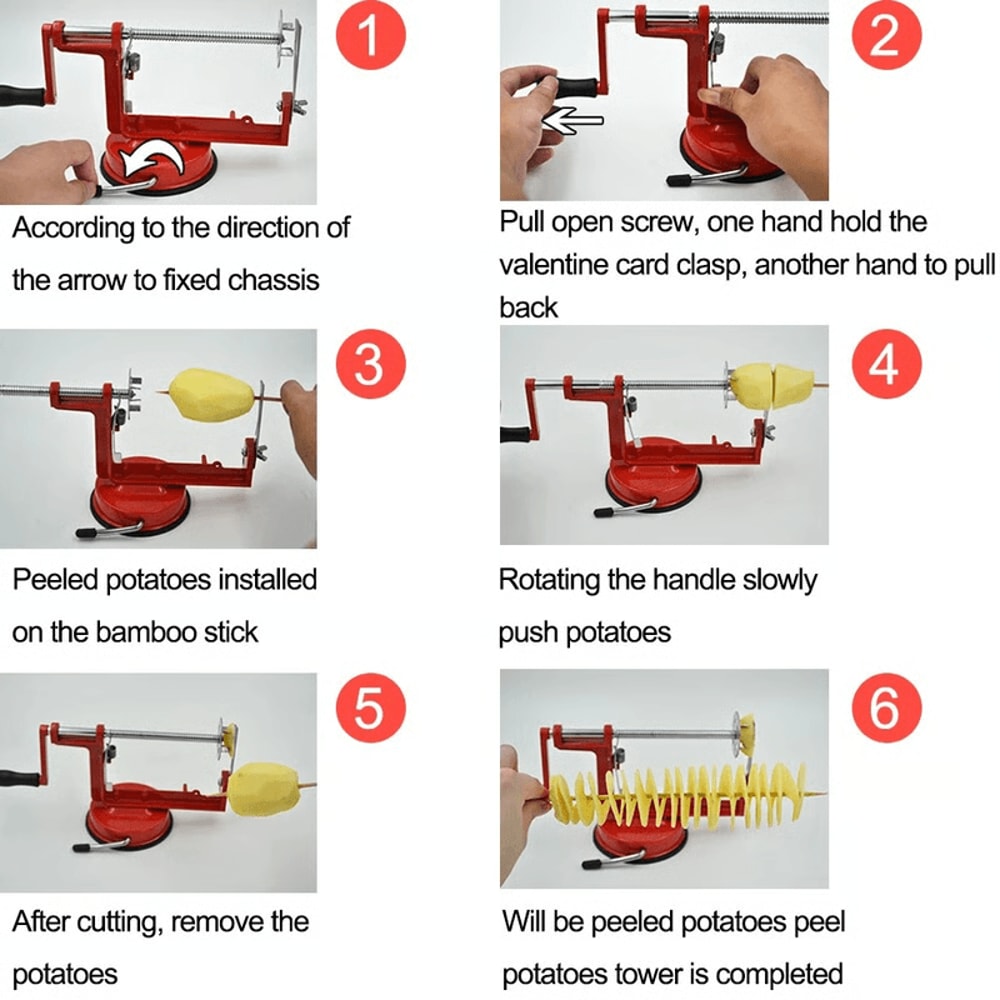 1

According to the direction of the arrow to fixed chassis

2

Pull open screw, one hand hold the valentine card clasp, another hand to pull back

3

Peeled potatoes installed on the bamboo stick

4

Rotating the handle slowly push potatoes

5

After cutting, remove the potatoes

6

Will be peeled potatoes peel potatoes tower is completed