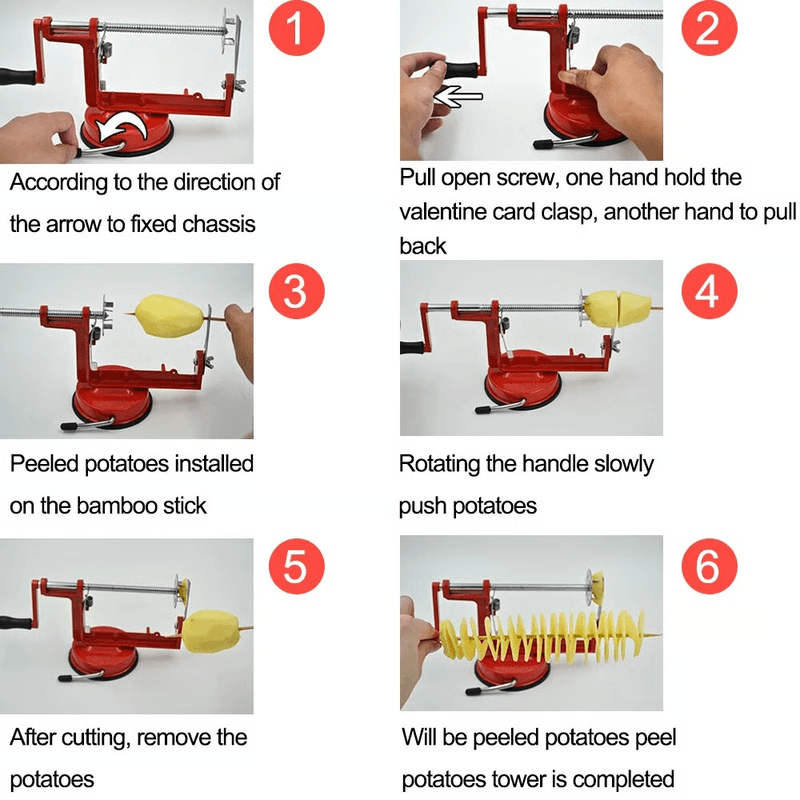 1

According to the direction of the arrow to fixed chassis

2

Pull open screw, one hand hold the valentine card clasp, another hand to pull back

3

Peeled potatoes installed on the bamboo stick

4

Rotating the handle slowly push potatoes

5

After cutting, remove the potatoes

6

Will be peeled potatoes peel potatoes tower is completed