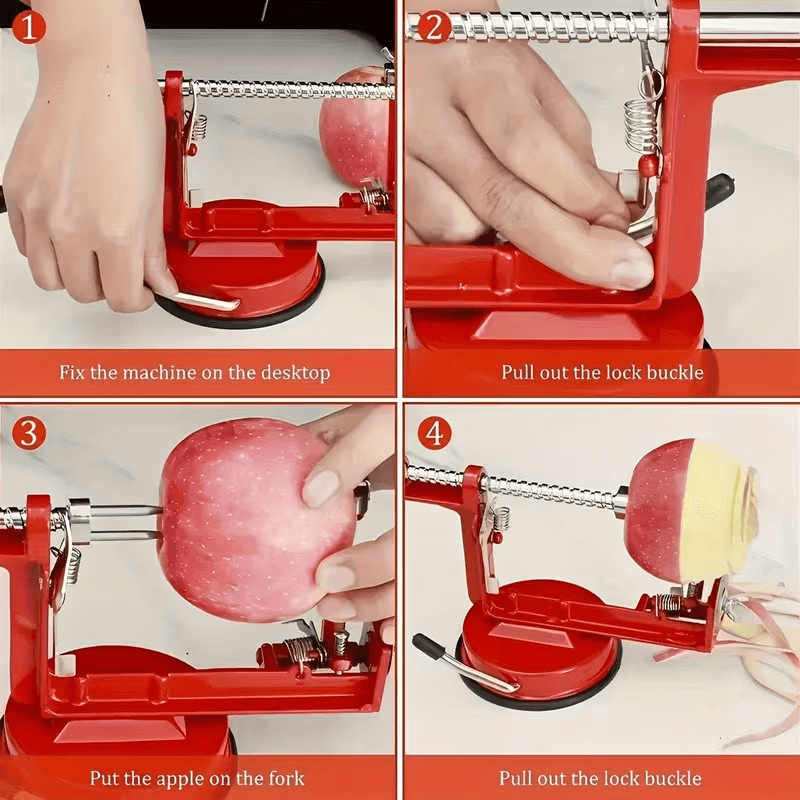 1

Fix the machine on the desktop

2

Pull out the lock buckle

3

Put the apple on the fork

4

Pull out the lock buckle