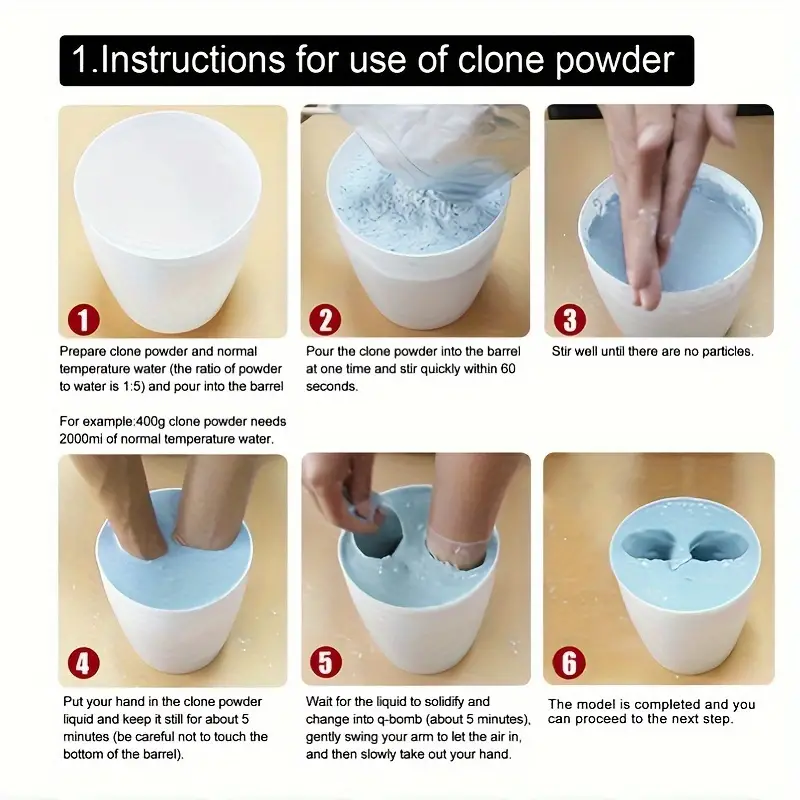 1.Instructions for use of clone powder

1

Prepare clone powder and normal temperature water (the ratio of powder to water is 1:5) and pour into the barrel

For example:400g clone powder needs 2000ml of normal temperature water.

2

Pour the clone powder into the barrel at one time and stir quickly within 60 seconds.

3

Stir well until there are no particles.

4

Put your hand in the clone powder liquid and keep it still for about 5 minutes (be careful not to touch the bottom of the barrel).

5

Wait for the liquid to solidify and change into q-bomb (about 5 minutes), gently swing your arm to let the air in, and then slowly take out your hand.

6

The model is completed and you can proceed to the next step.