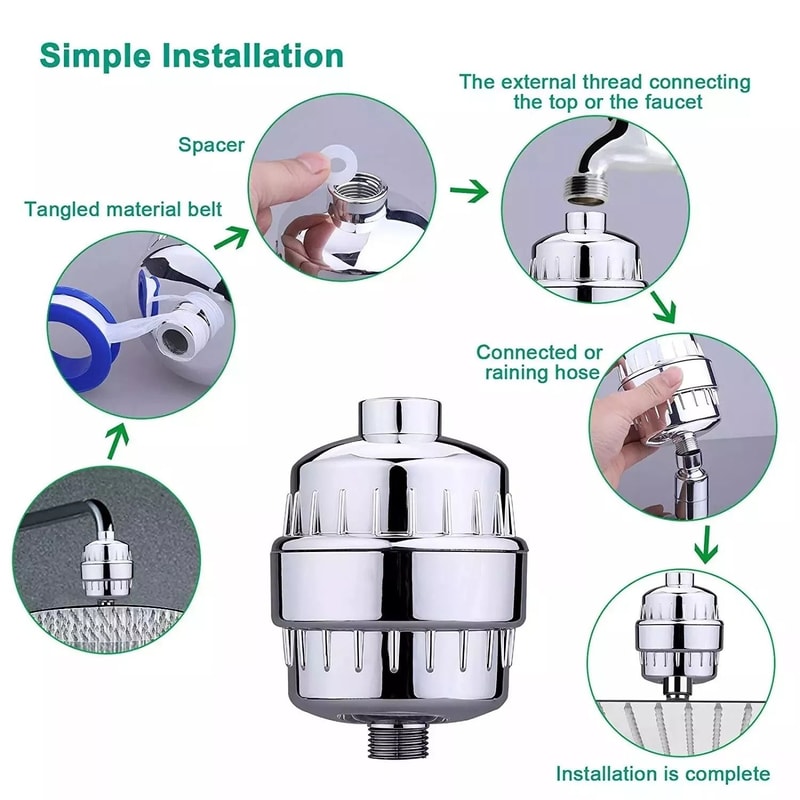 Simple Installation

Tangled material belt

Spacer

The external thread connecting the top or the faucet

Connected or raining hose

Installation is complete