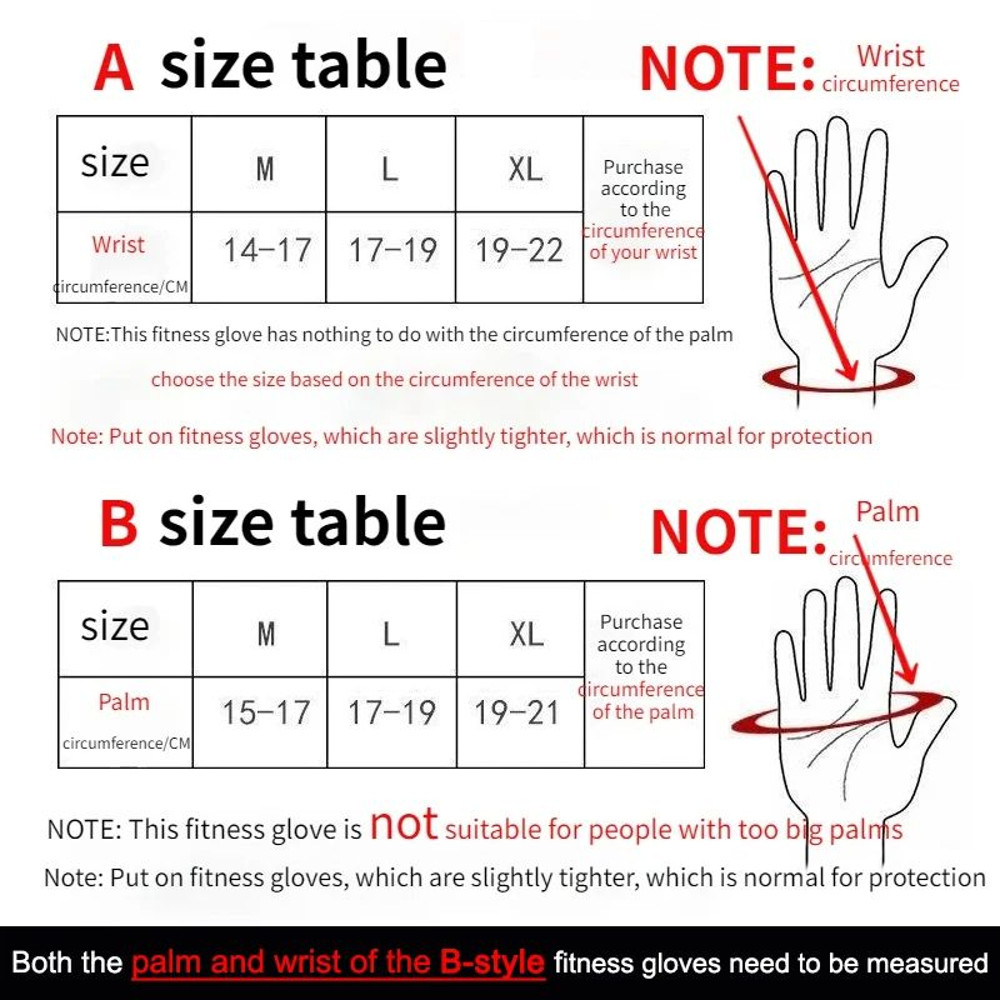 A size table

NOTE: Wrist circumference

| size | M | L | XL | Purchase according to the circumference of your wrist |
|---|---|---|---|---|
| Wrist circumference/CM | 14-17 | 17-19 | 19-22 | |

NOTE:This fitness glove has nothing to do with the circumference of the palm

choose the size based on the circumference of the wrist

Note: Put on fitness gloves, which are slightly tighter, which is normal for protection

B size table

NOTE: Palm circumference

| size | M | L | XL | Purchase according to the circumference of the palm |
|---|---|---|---|---|
| Palm circumference/CM | 15-17 | 17-19 | 19-21 | |

NOTE: This fitness glove is not suitable for people with too big palms

Note: Put on fitness gloves, which are slightly tighter, which is normal for protection

Both the palm and wrist of the B-style fitness gloves need to be measured