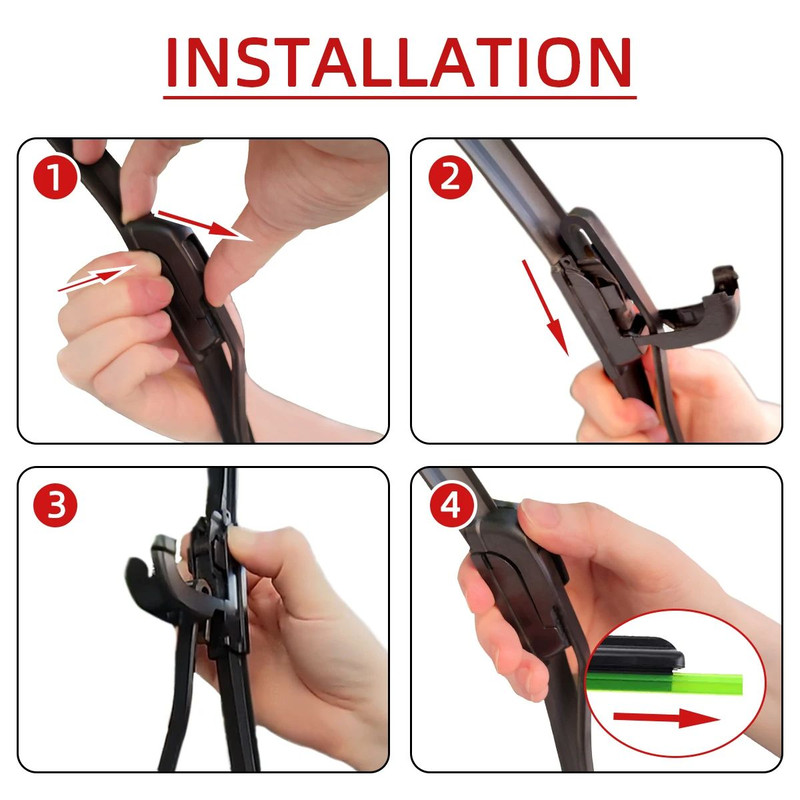 INSTALLATION

1

2

3

4