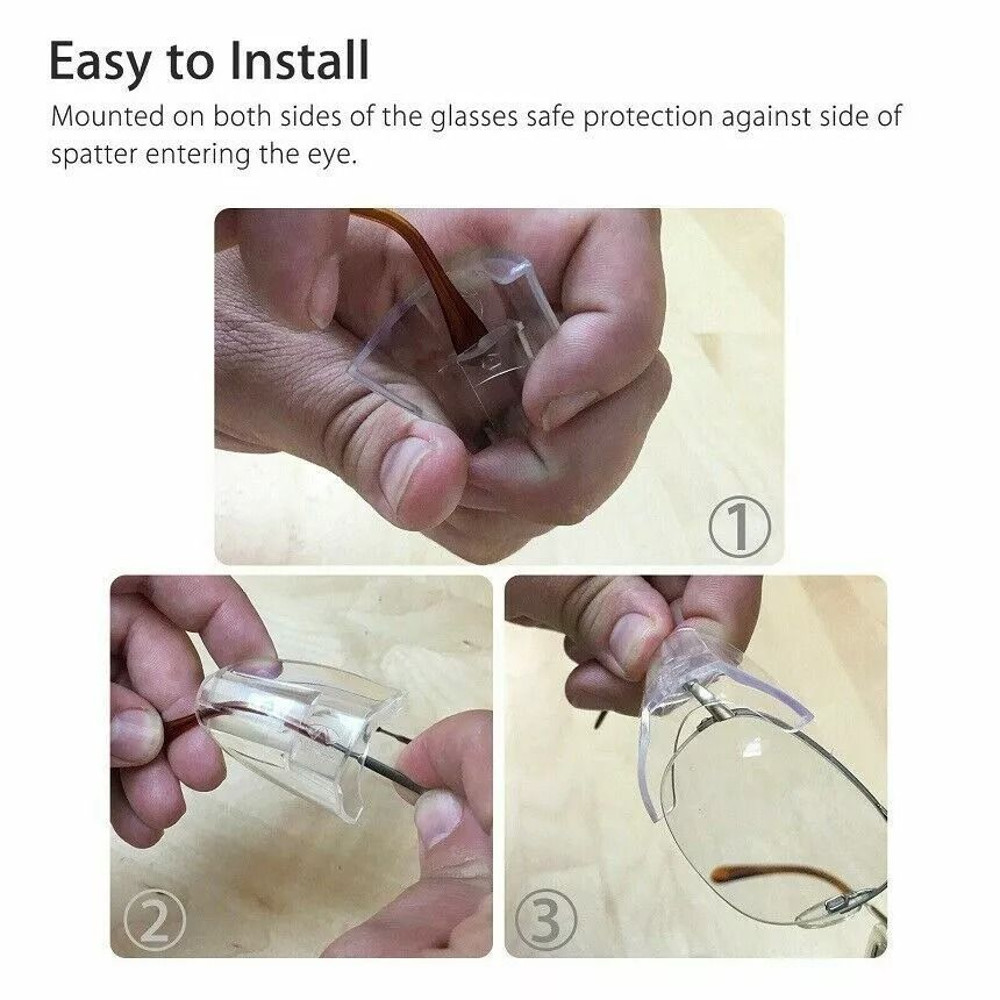 Easy to Install

Mounted on both sides of the glasses safe protection against side of spatter entering the eye.

①

②

③