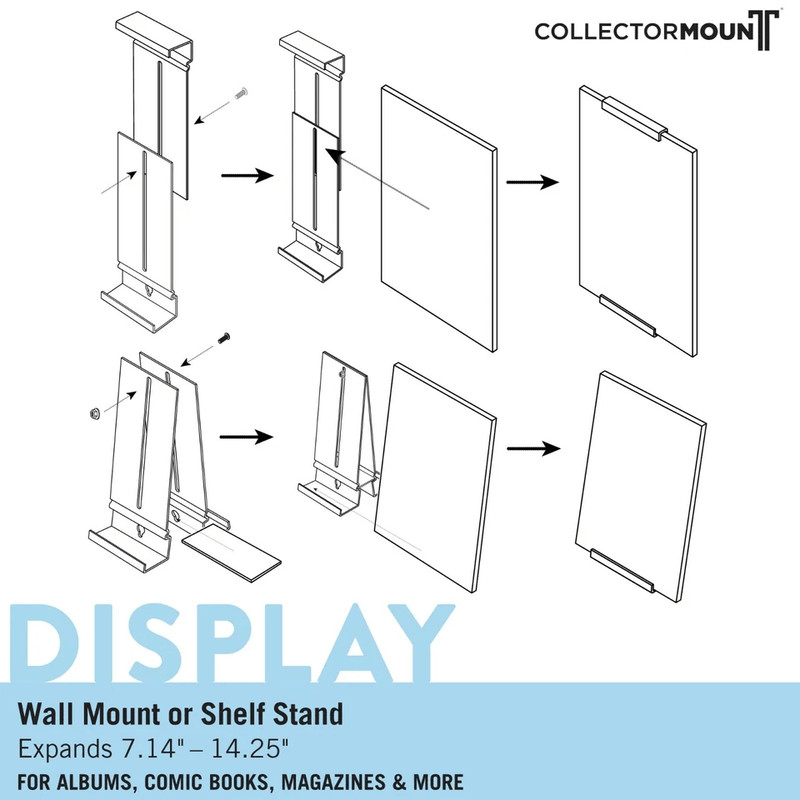 COLLECTORMOUNT

DISPLAY

Wall Mount or Shelf Stand

Expands 7.14" – 14.25"

FOR ALBUMS, COMIC BOOKS, MAGAZINES & MORE