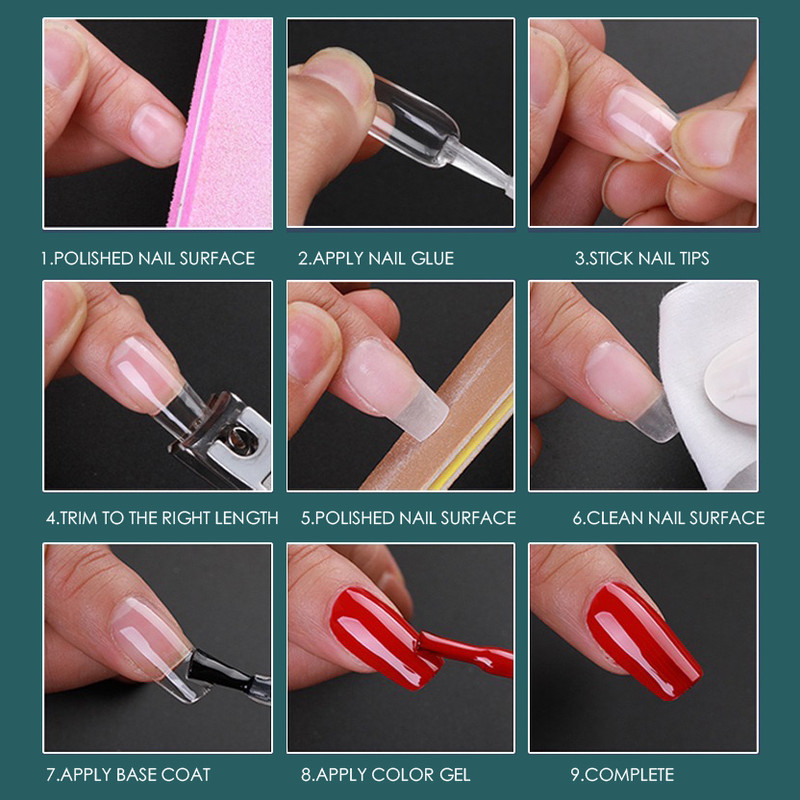 1.POLISHED NAIL SURFACE

2.APPLY NAIL GLUE

3.STICK NAIL TIPS

4.TRIM TO THE RIGHT LENGTH

5.POLISHED NAIL SURFACE

6.CLEAN NAIL SURFACE

7.APPLY BASE COAT

8.APPLY COLOR GEL

9.COMPLETE