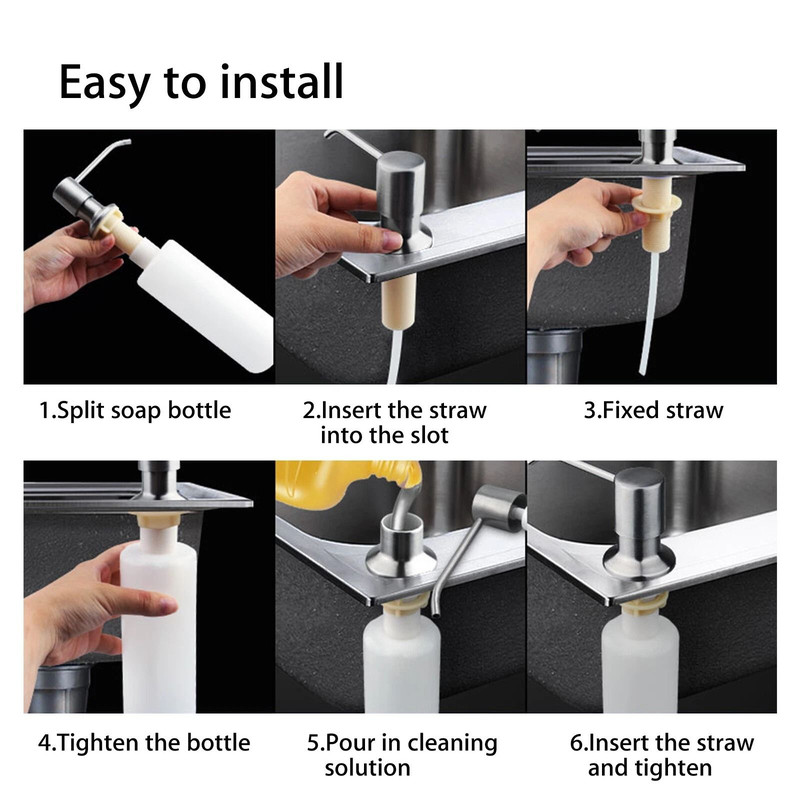 Easy to install

1.Split soap bottle

2.Insert the straw into the slot

3.Fixed straw

4.Tighten the bottle

5.Pour in cleaning solution

6.Insert the straw and tighten