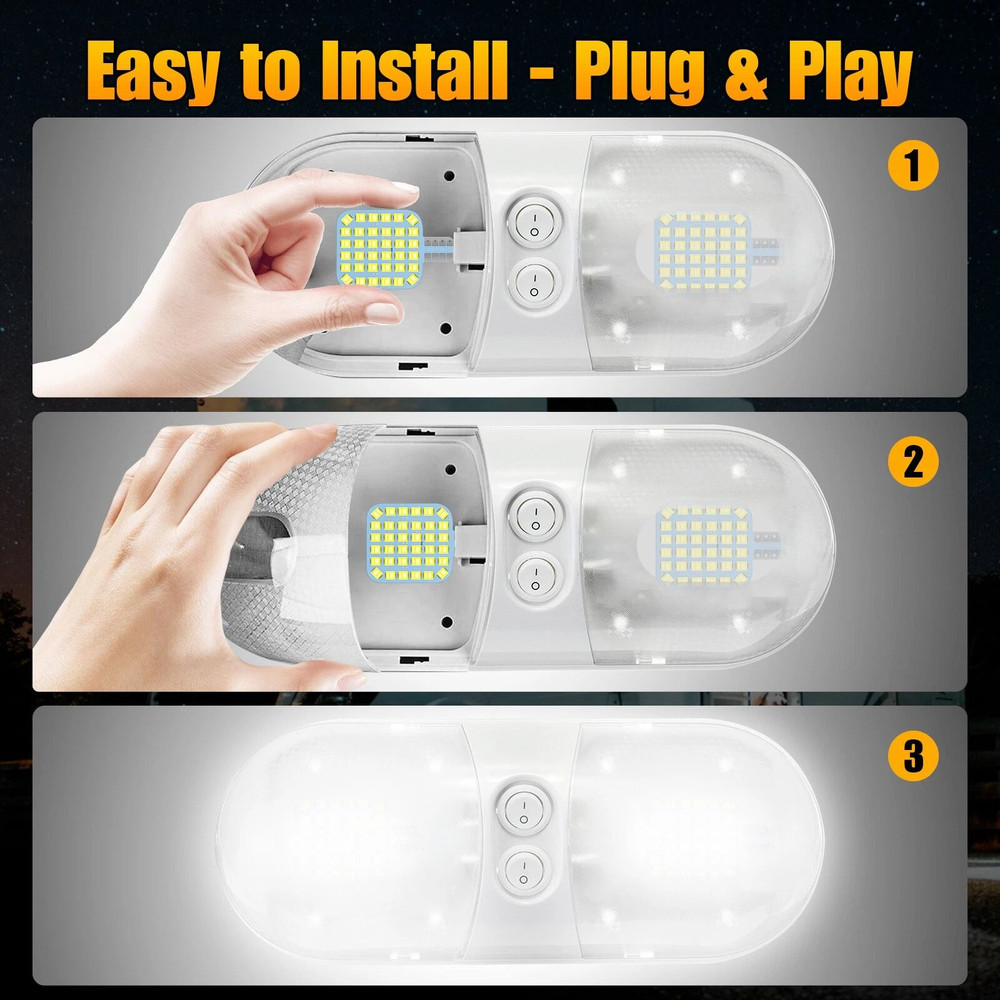 Easy to Install - Plug & Play

1

2

3