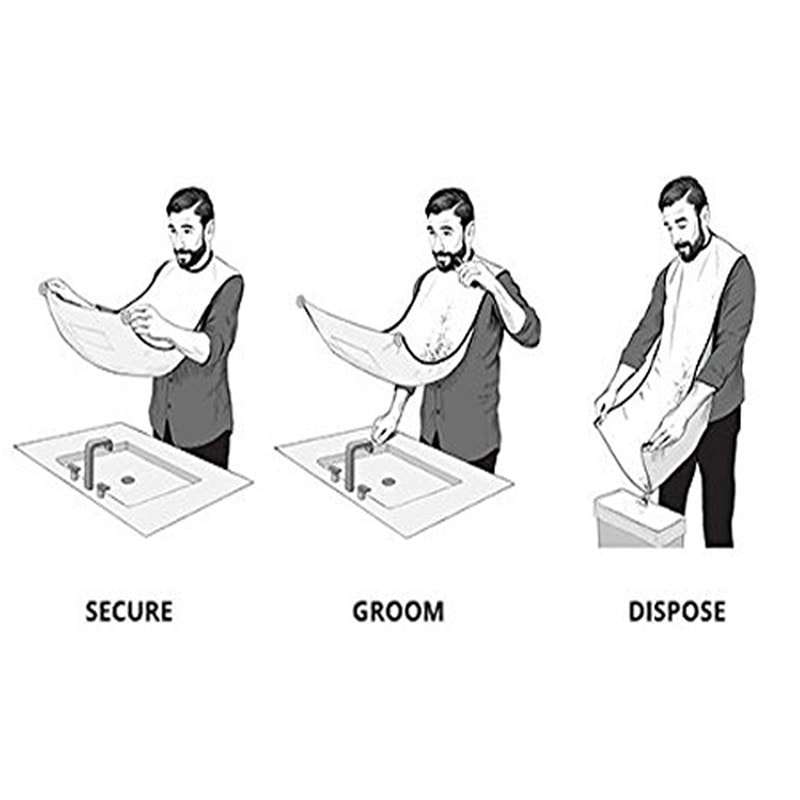 SECURE

GROOM

DISPOSE