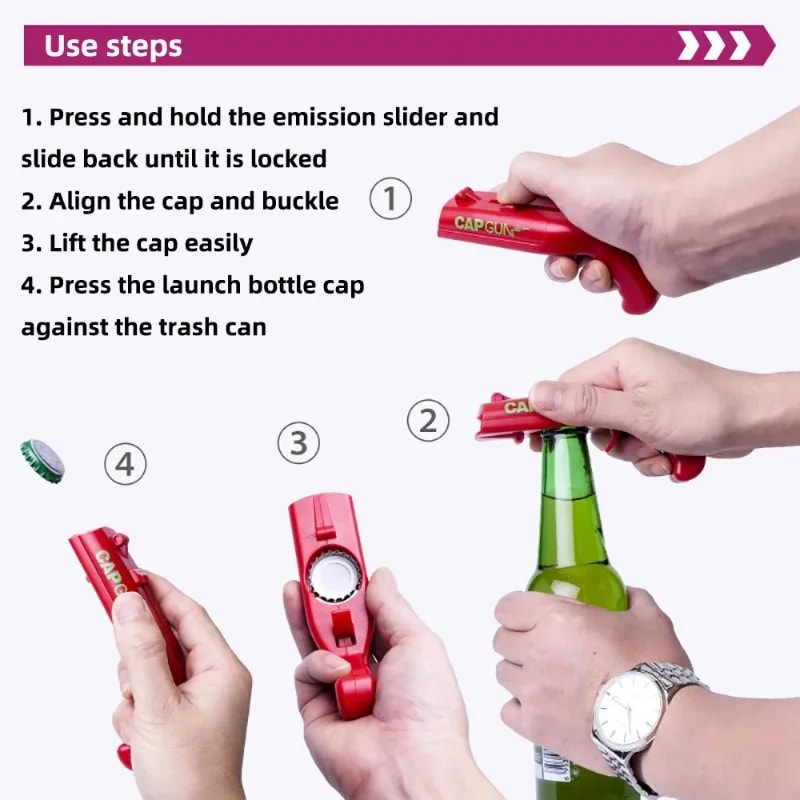 Use steps

1. Press and hold the emission slider and slide back until it is locked
2. Align the cap and buckle
3. Lift the cap easily
4. Press the launch bottle cap against the trash can

1

CAPGUN

2

CA

3

4

CAP