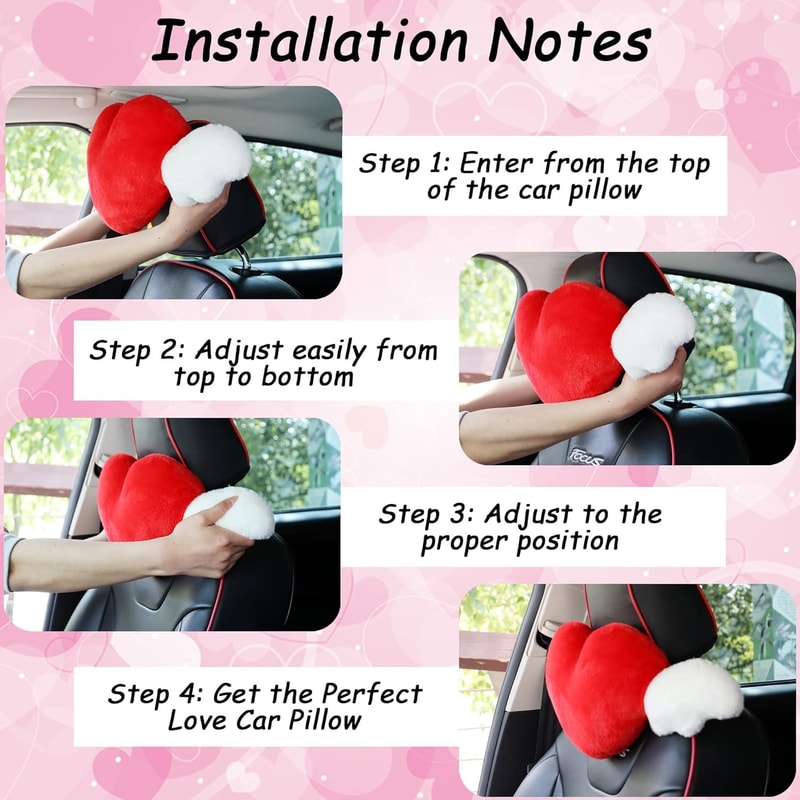 Installation Notes

Step 1: Enter from the top of the car pillow

Step 2: Adjust easily from top to bottom

Focus

Step 3: Adjust to the proper position

Step 4: Get the Perfect Love Car Pillow