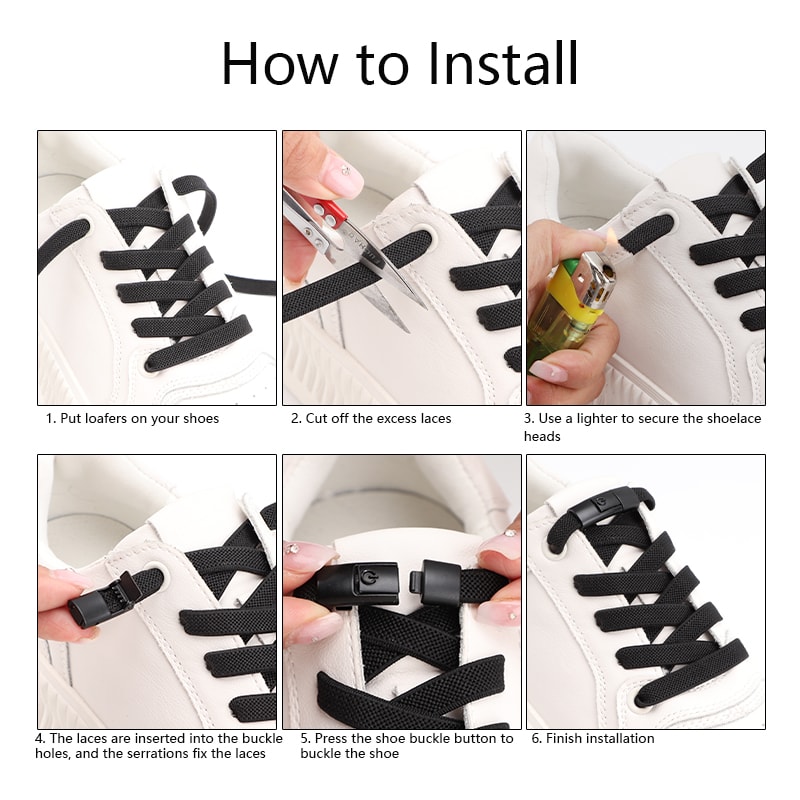 How to Install

1. Put loafers on your shoes

2. Cut off the excess laces

3. Use a lighter to secure the shoelace heads

4. The laces are inserted into the buckle holes, and the serrations fix the laces

5. Press the shoe buckle button to buckle the shoe

6. Finish installation