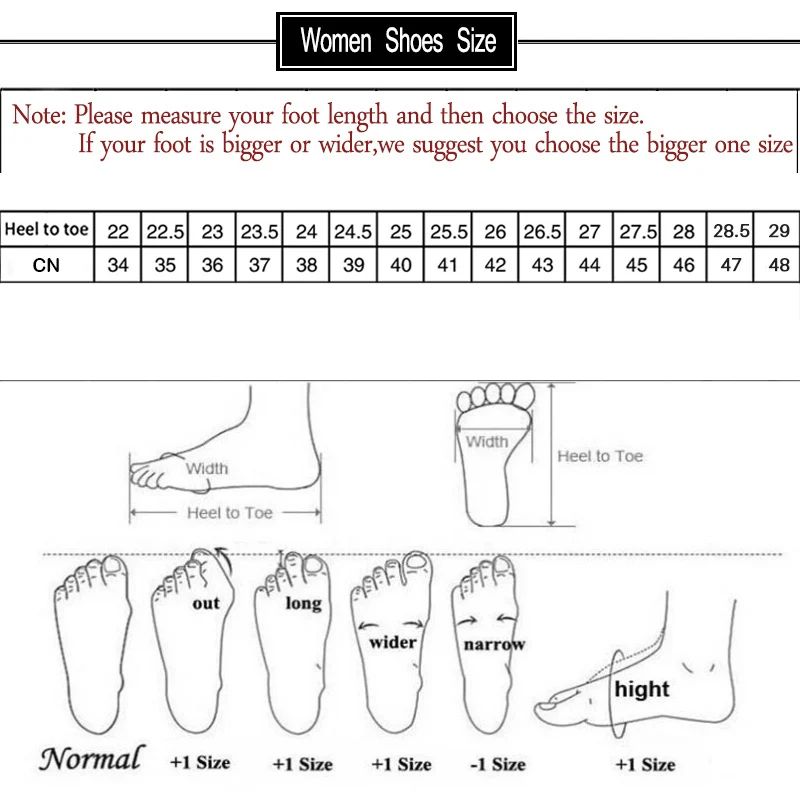 Women Shoes Size

Note: Please measure your foot length and then choose the size.
If your foot is bigger or wider,we suggest you choose the bigger one size

| Heel to toe | 22 | 22.5 | 23 | 23.5 | 24 | 24.5 | 25 | 25.5 | 26 | 26.5 | 27 | 27.5 | 28 | 28.5 | 29 |
|---|---|---|---|---|---|---|---|---|---|---|---|---|---|---|---|
| CN | 34 | 35 | 36 | 37 | 38 | 39 | 40 | 41 | 42 | 43 | 44 | 45 | 46 | 47 | 48 |

Width
Heel to Toe
Width
Heel to Toe

out
long
wider
narrow
hight

Normal +1 Size +1 Size +1 Size -1 Size +1 Size