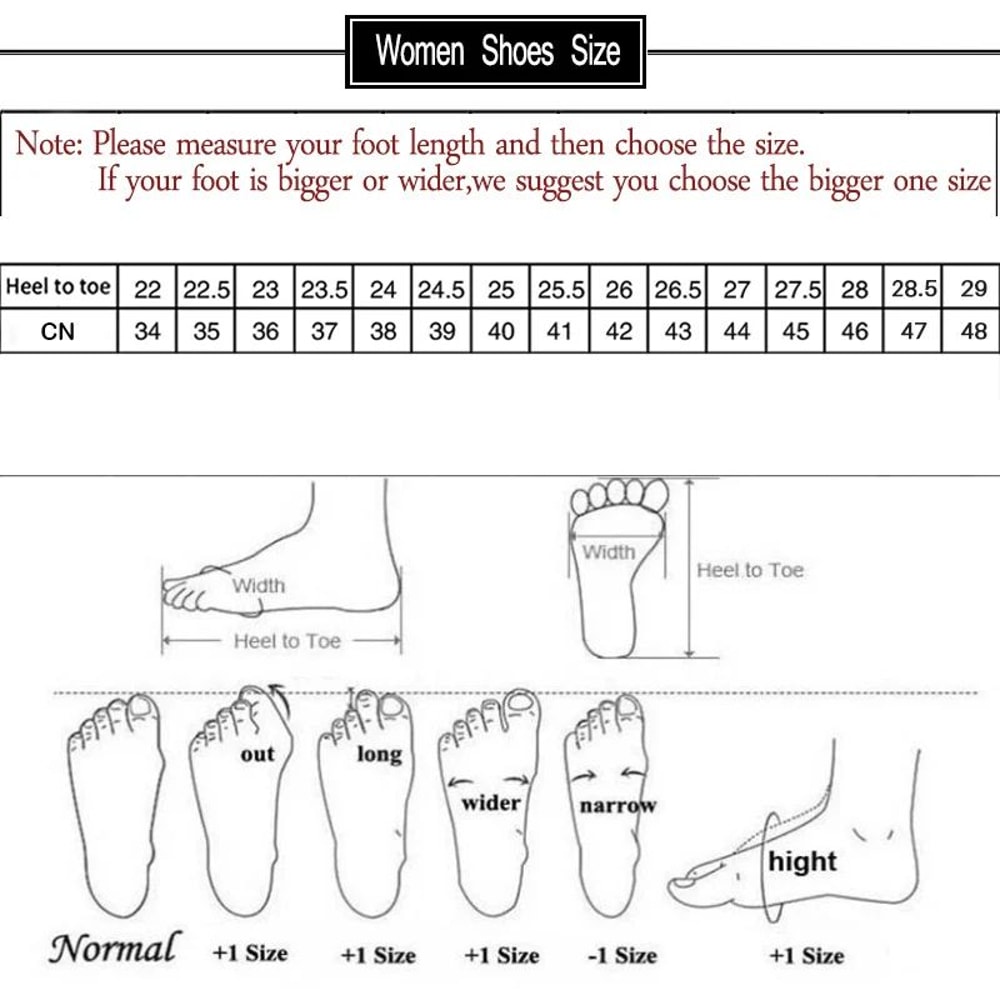 Women Shoes Size

Note: Please measure your foot length and then choose the size.
If your foot is bigger or wider,we suggest you choose the bigger one size

| Heel to toe | 22 | 22.5 | 23 | 23.5 | 24 | 24.5 | 25 | 25.5 | 26 | 26.5 | 27 | 27.5 | 28 | 28.5 | 29 |
|---|---|---|---|---|---|---|---|---|---|---|---|---|---|---|---|
| CN | 34 | 35 | 36 | 37 | 38 | 39 | 40 | 41 | 42 | 43 | 44 | 45 | 46 | 47 | 48 |

Width
Heel to Toe
Width
Heel to Toe

out
long
wider
narrow
hight

Normal +1 Size +1 Size +1 Size -1 Size +1 Size