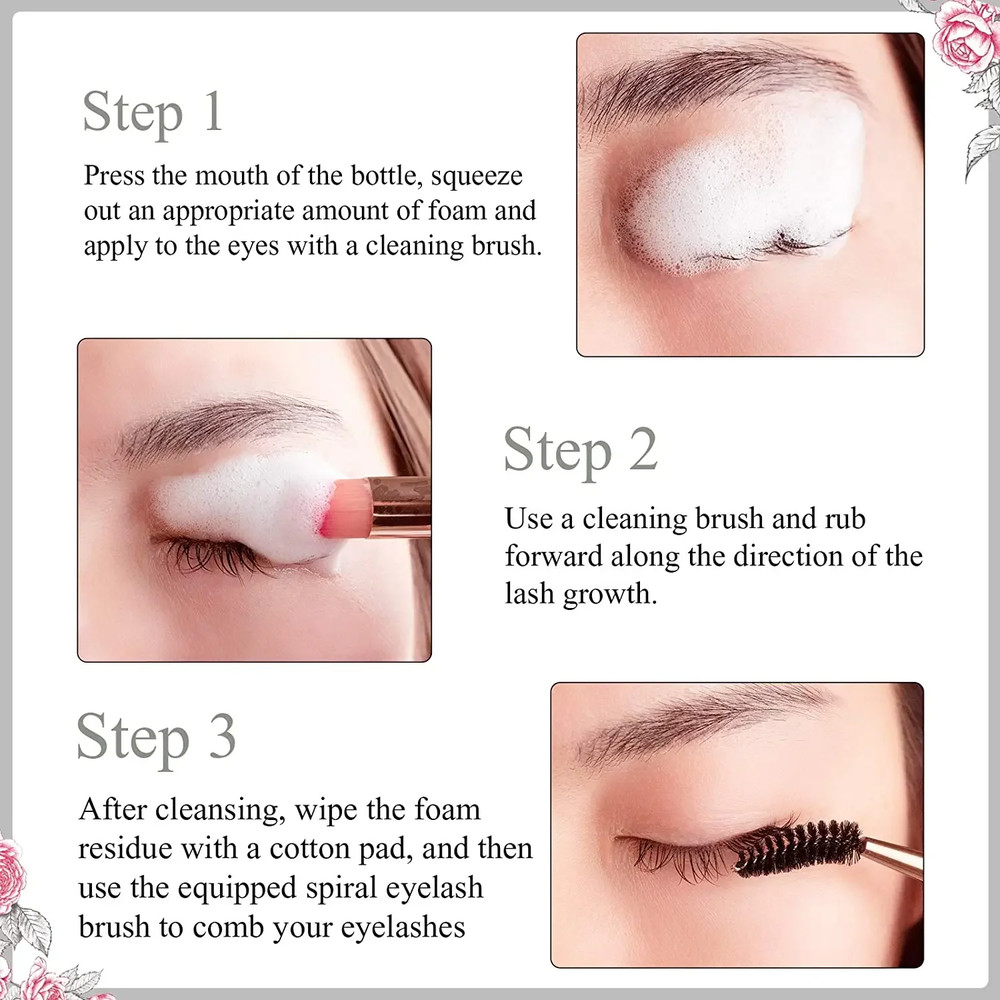 Step 1

Press the mouth of the bottle, squeeze out an appropriate amount of foam and apply to the eyes with a cleaning brush.

Step 2

Use a cleaning brush and rub forward along the direction of the lash growth.

Step 3

After cleansing, wipe the foam residue with a cotton pad, and then use the equipped spiral eyelash brush to comb your eyelashes