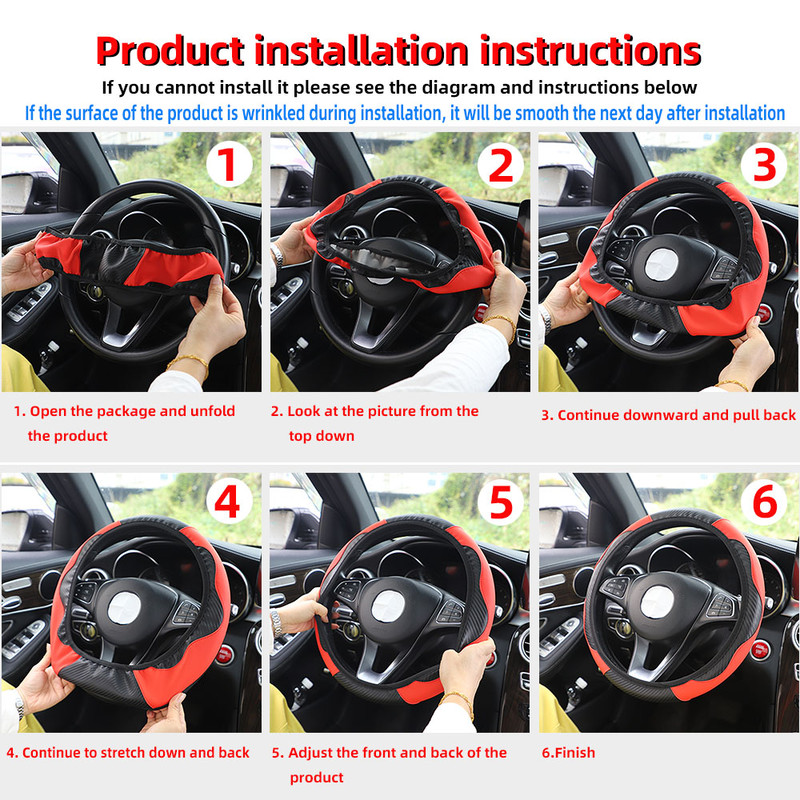 Product installation instructions

If you cannot install it please see the diagram and instructions below

If the surface of the product is wrinkled during installation, it will be smooth the next day after installation

1

2

3

1. Open the package and unfold the product

2. Look at the picture from the top down

3. Continue downward and pull back

4

5

6

4. Continue to stretch down and back

5. Adjust the front and back of the product

6.Finish