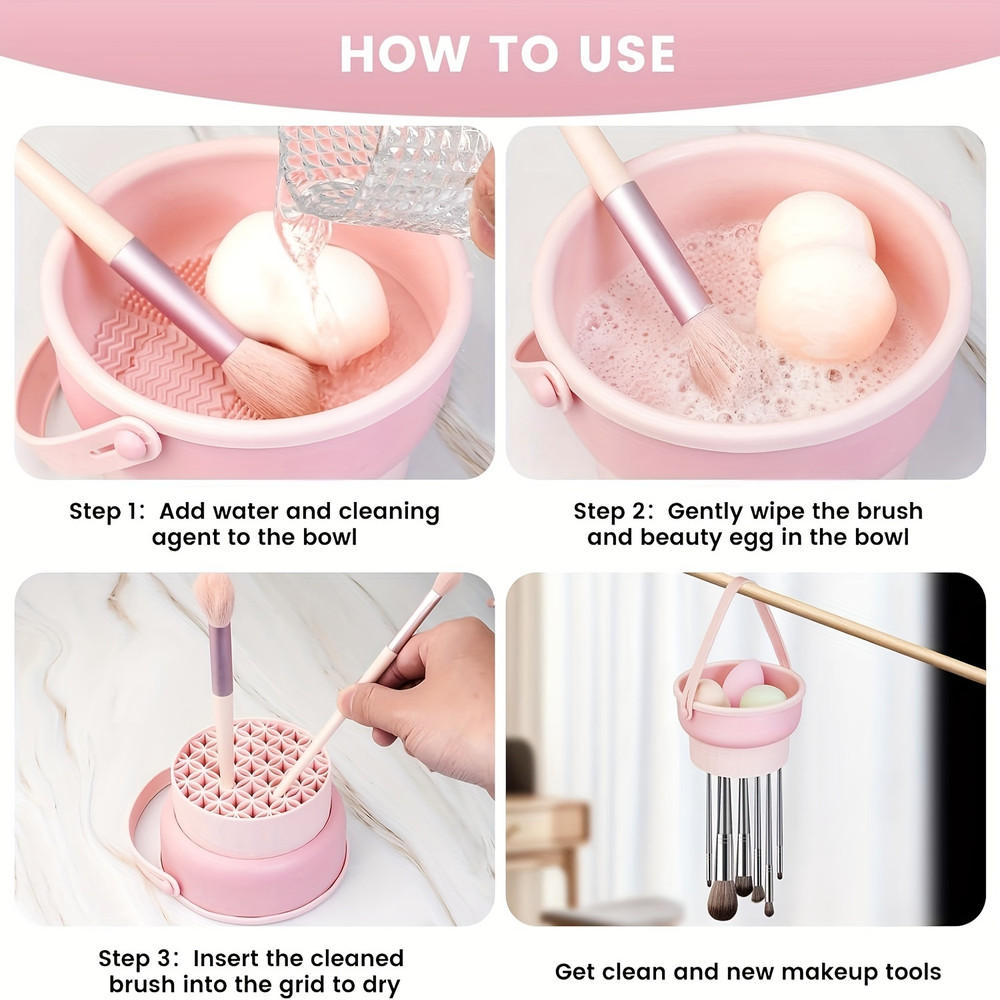 HOW TO USE

Step 1: Add water and cleaning agent to the bowl

Step 2: Gently wipe the brush and beauty egg in the bowl

Step 3: Insert the cleaned brush into the grid to dry

Get clean and new makeup tools