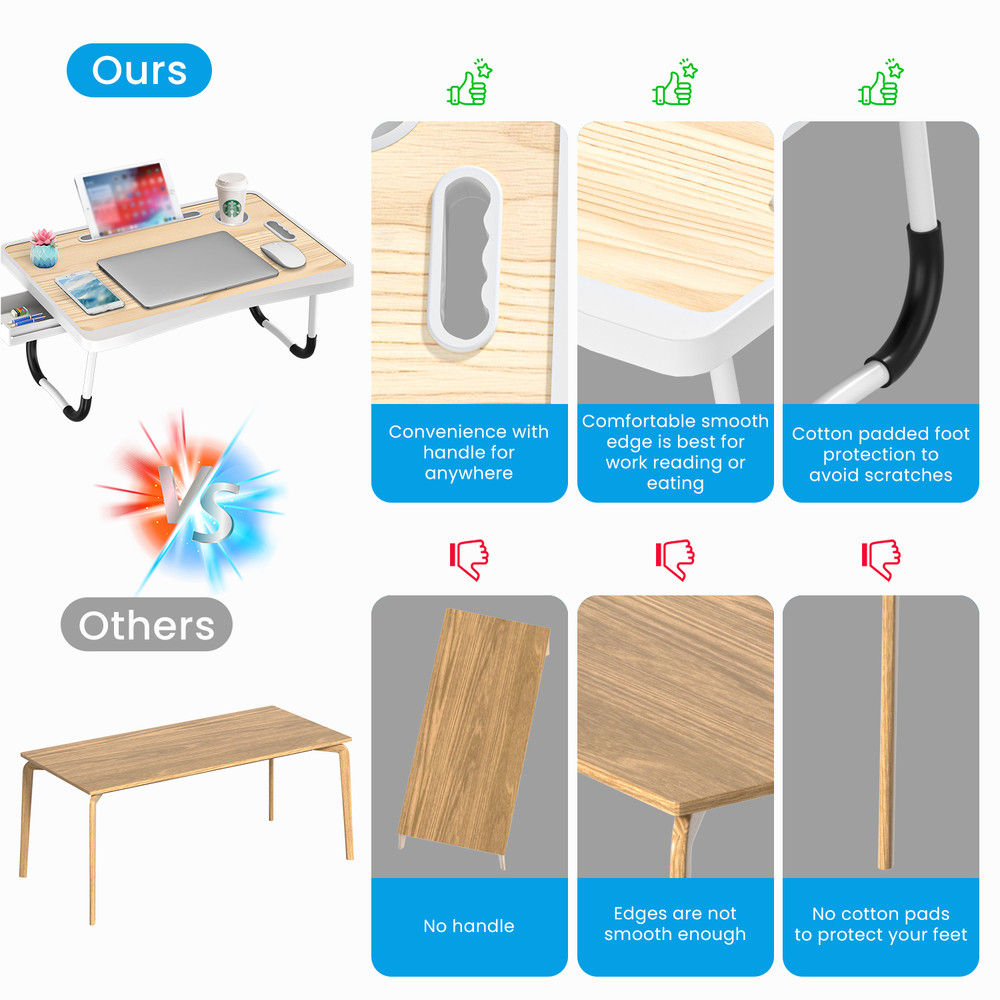 Ours

Convenience with handle for anywhere

Comfortable smooth edge is best for work reading or eating

Cotton padded foot protection to avoid scratches

VS

Others

No handle

Edges are not smooth enough

No cotton pads to protect your feet