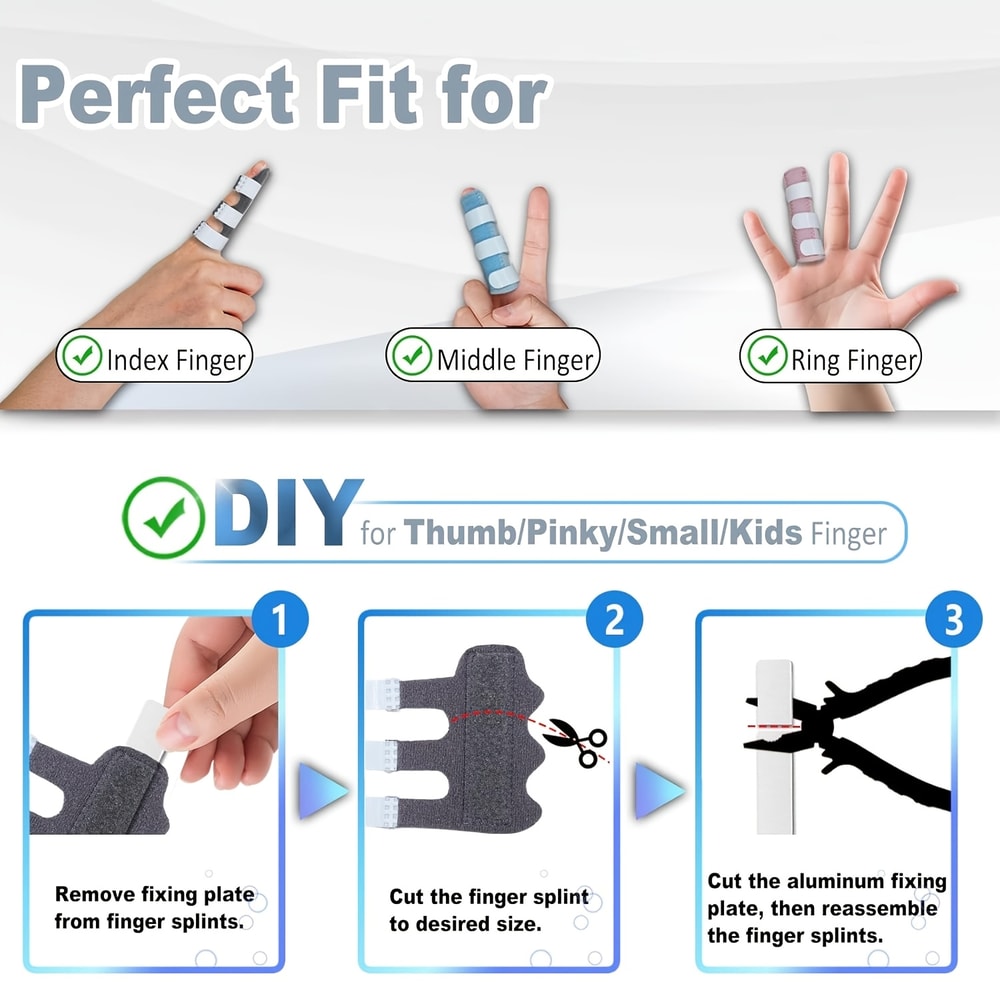 Perfect Fit for

Index Finger

Middle Finger

Ring Finger

DIY for Thumb/Pinky/Small/Kids Finger

1

Remove fixing plate from finger splints.

2

Cut the finger splint to desired size.

3

Cut the aluminum fixing plate, then reassemble the finger splints.