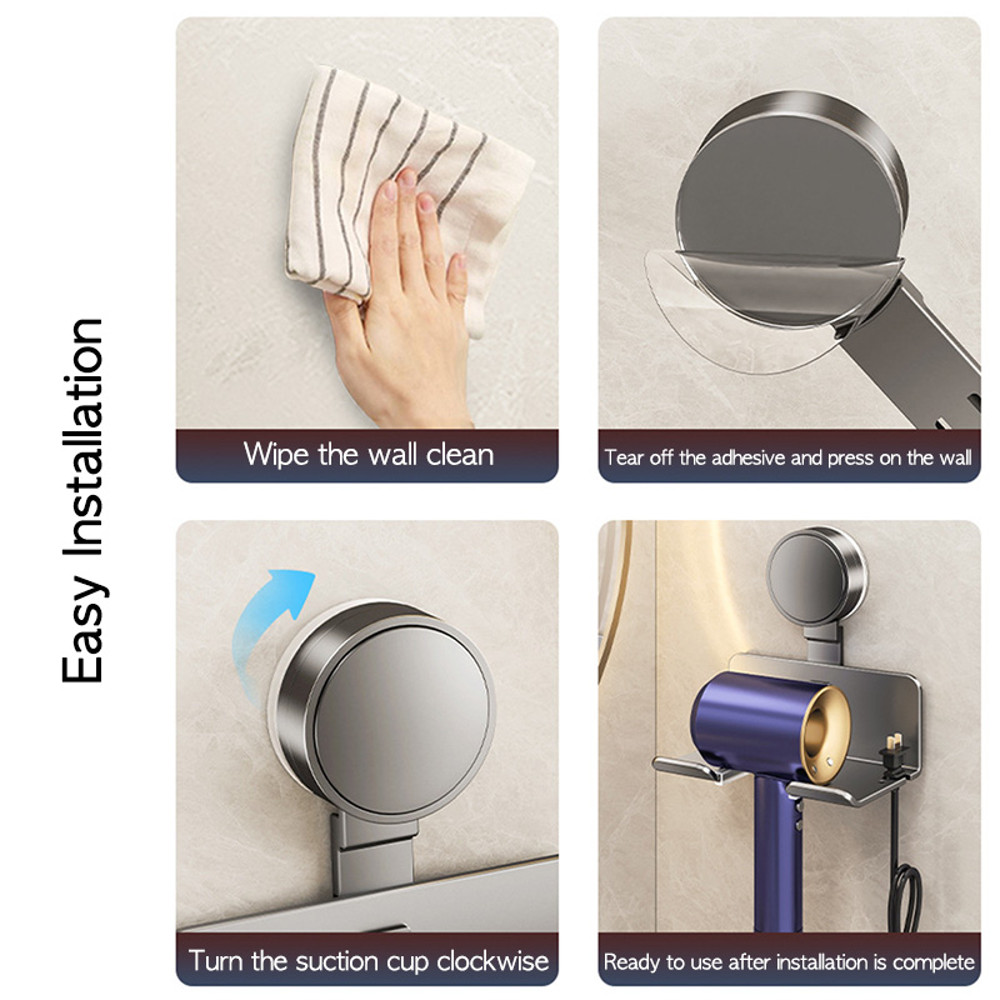 Easy Installation

Wipe the wall clean

Tear off the adhesive and press on the wall

Turn the suction cup clockwise

Ready to use after installation is complete