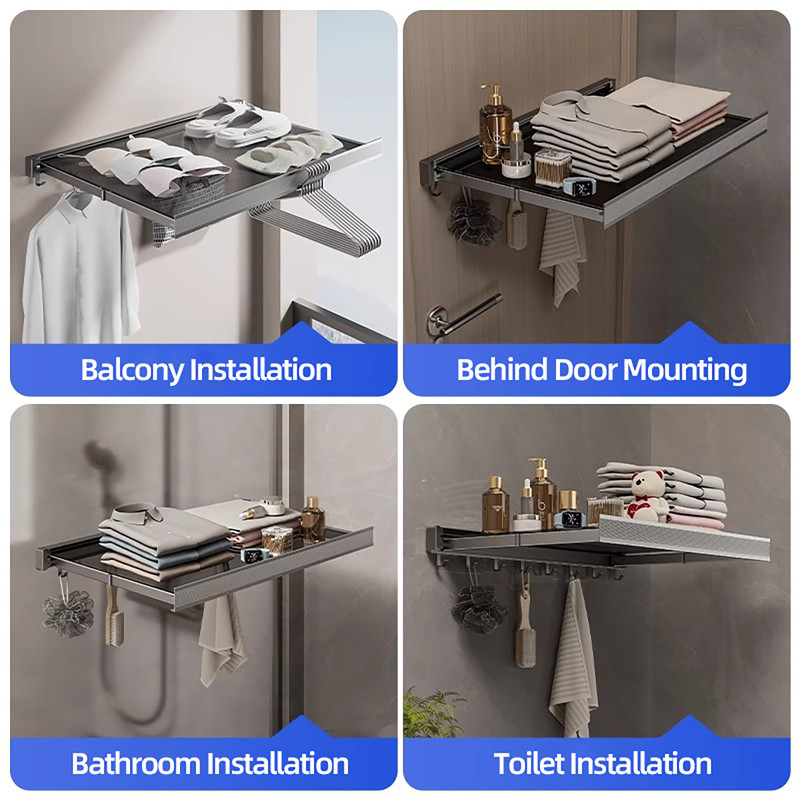 Balcony Installation

Behind Door Mounting

Bathroom Installation

Toilet Installation