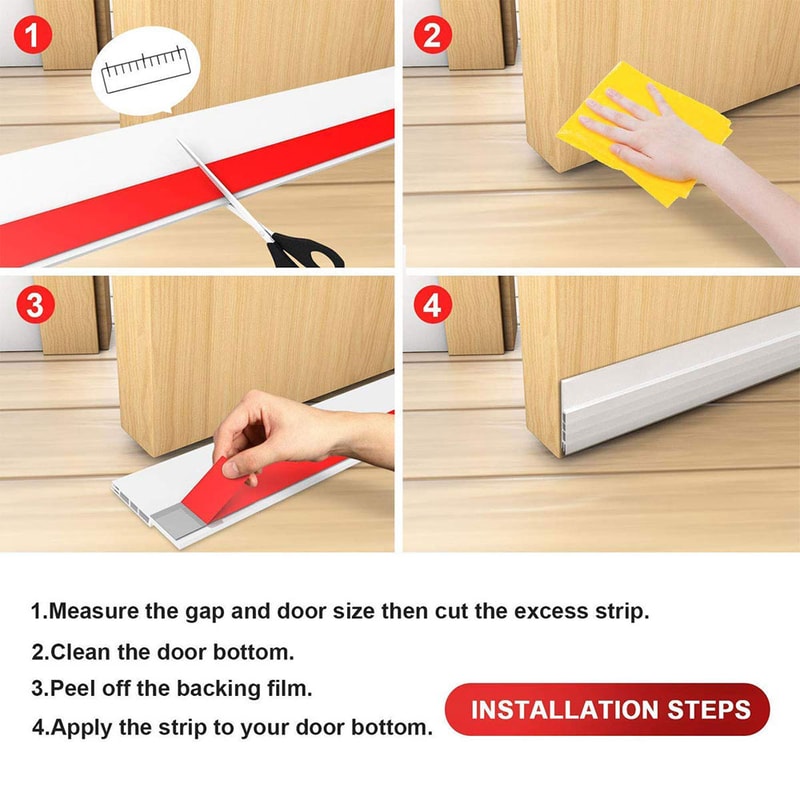 1

2

3

4

1.Measure the gap and door size then cut the excess strip.

2.Clean the door bottom.

3.Peel off the backing film.

4.Apply the strip to your door bottom.

INSTALLATION STEPS