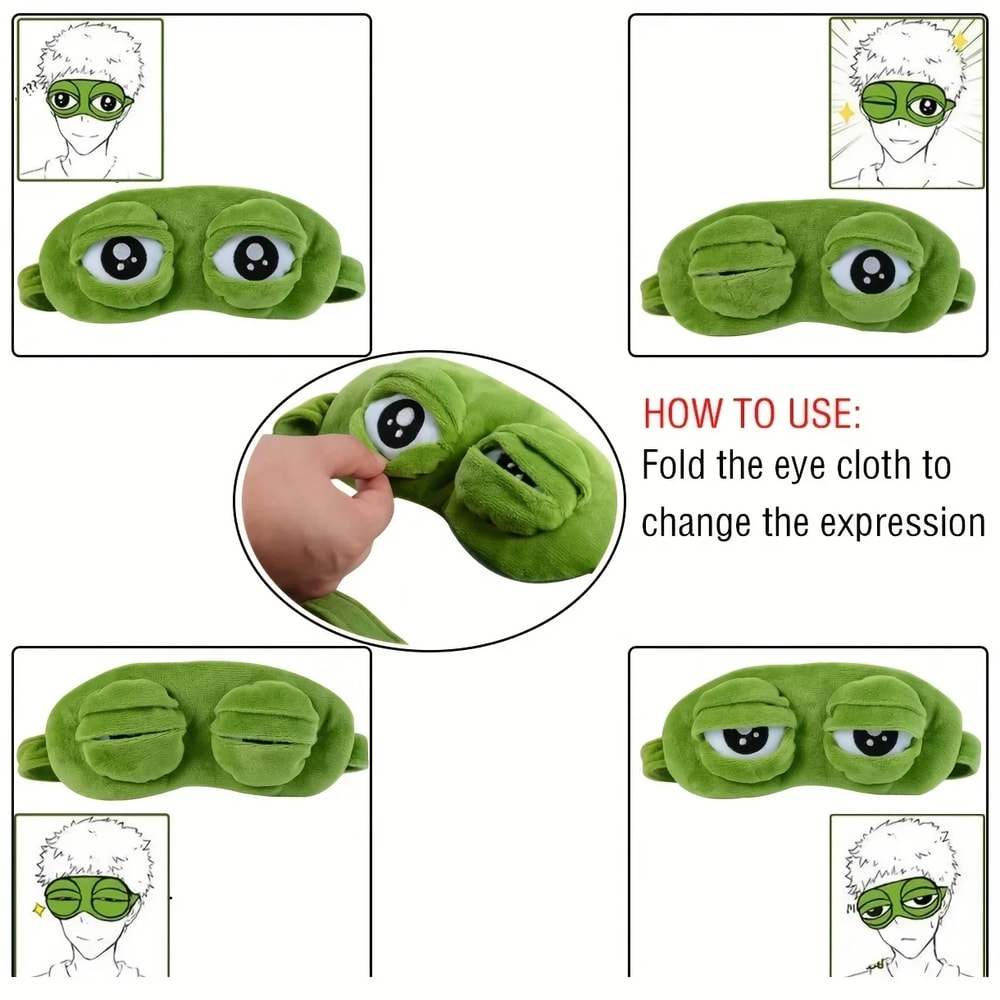 ???

HOW TO USE:
Fold the eye cloth to change the expression