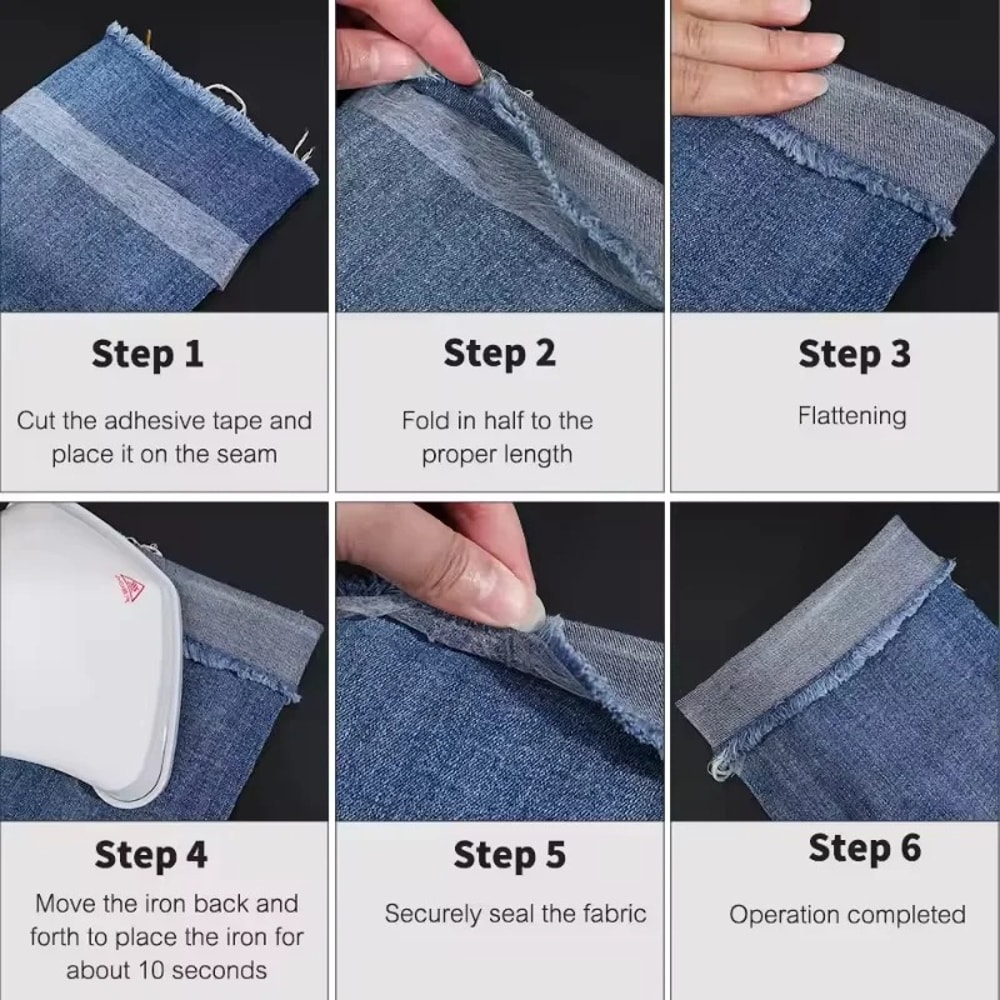 Step 1
Cut the adhesive tape and place it on the seam

Step 2
Fold in half to the proper length

Step 3
Flattening

Step 4
Move the iron back and forth to place the iron for about 10 seconds

Step 5
Securely seal the fabric

Step 6
Operation completed