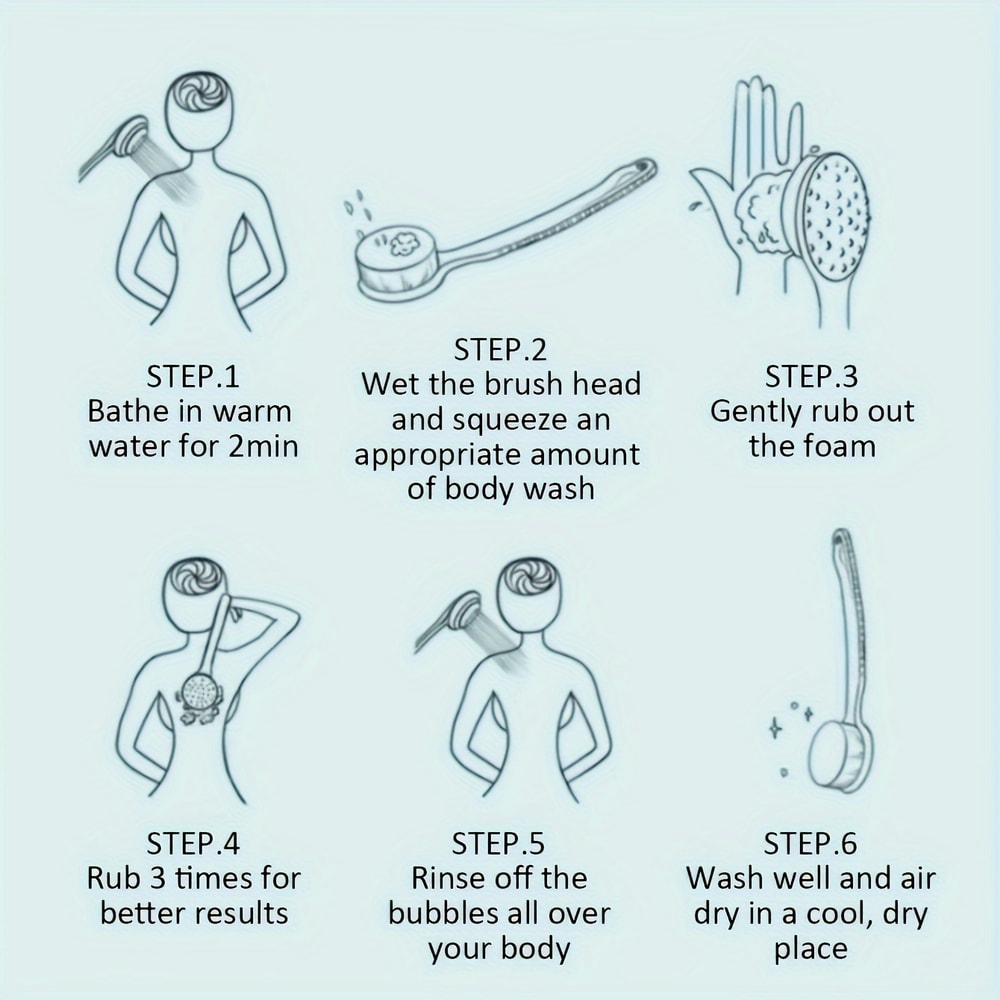 STEP.1
Bathe in warm water for 2min

STEP.2
Wet the brush head and squeeze an appropriate amount of body wash

STEP.3
Gently rub out the foam

STEP.4
Rub 3 times for better results

STEP.5
Rinse off the bubbles all over your body

STEP.6
Wash well and air dry in a cool, dry place