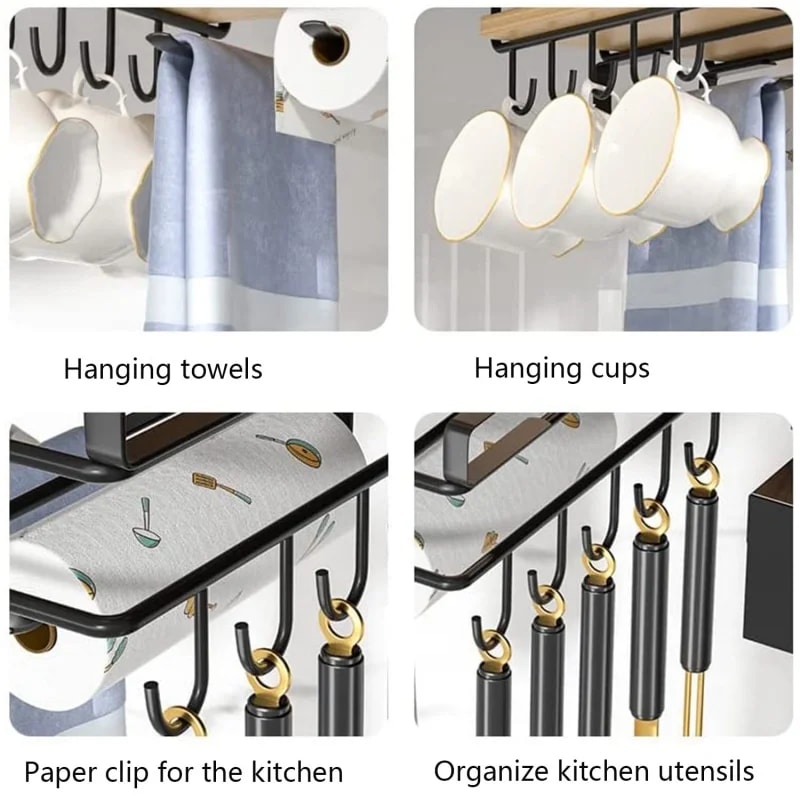 Hanging towels

Hanging cups

Paper clip for the kitchen

Organize kitchen utensils