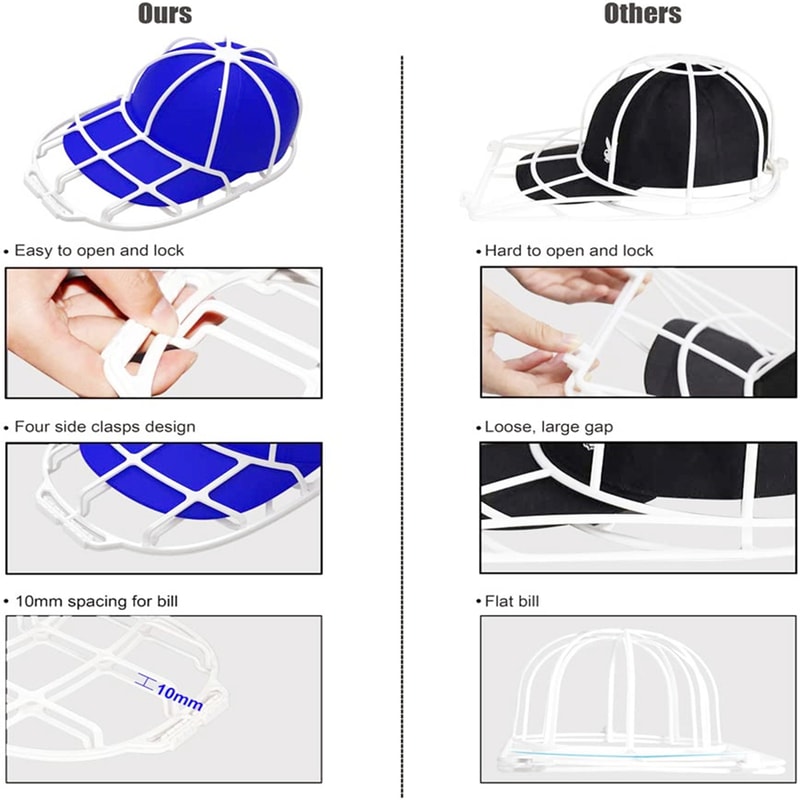 Ours

• Easy to open and lock

• Four side clasps design

• 10mm spacing for bill

10mm

Others

• Hard to open and lock

• Loose, large gap

• Flat bill