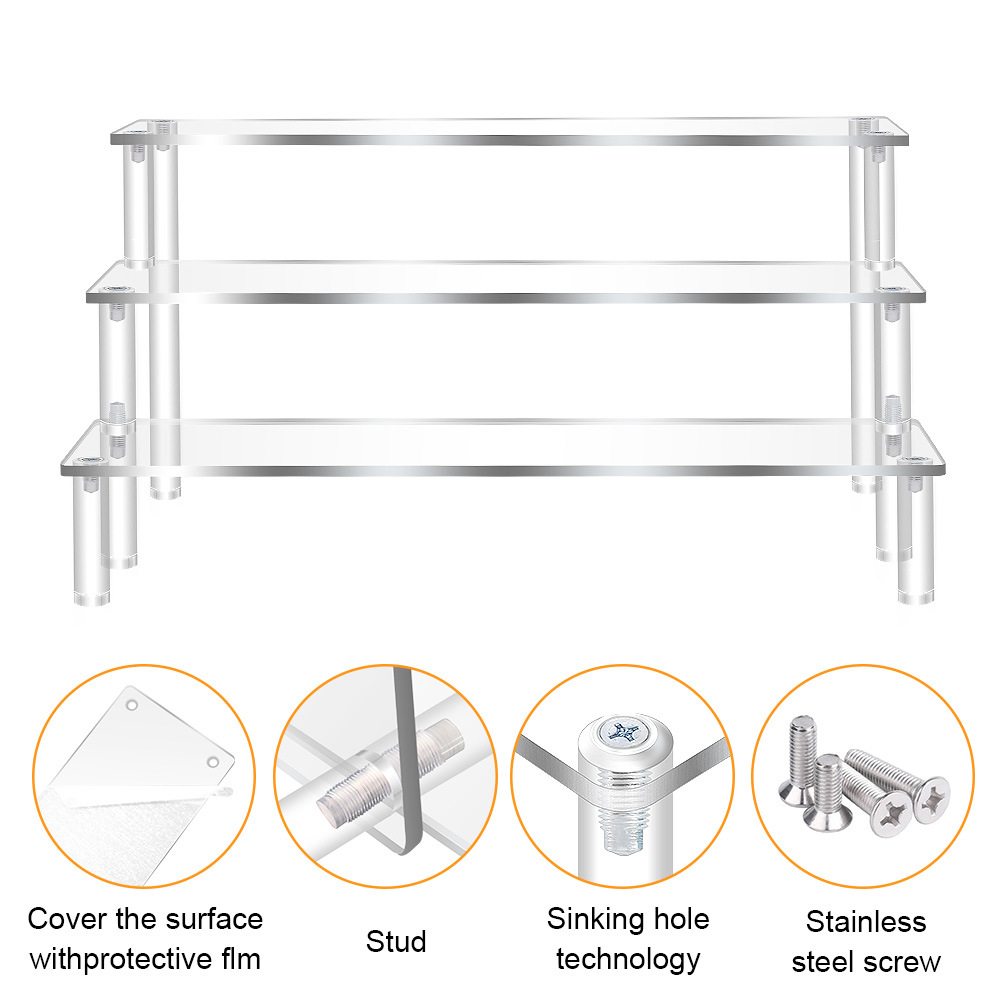 Cover the surface withprotective flm

Stud

Sinking hole technology

Stainless steel screw