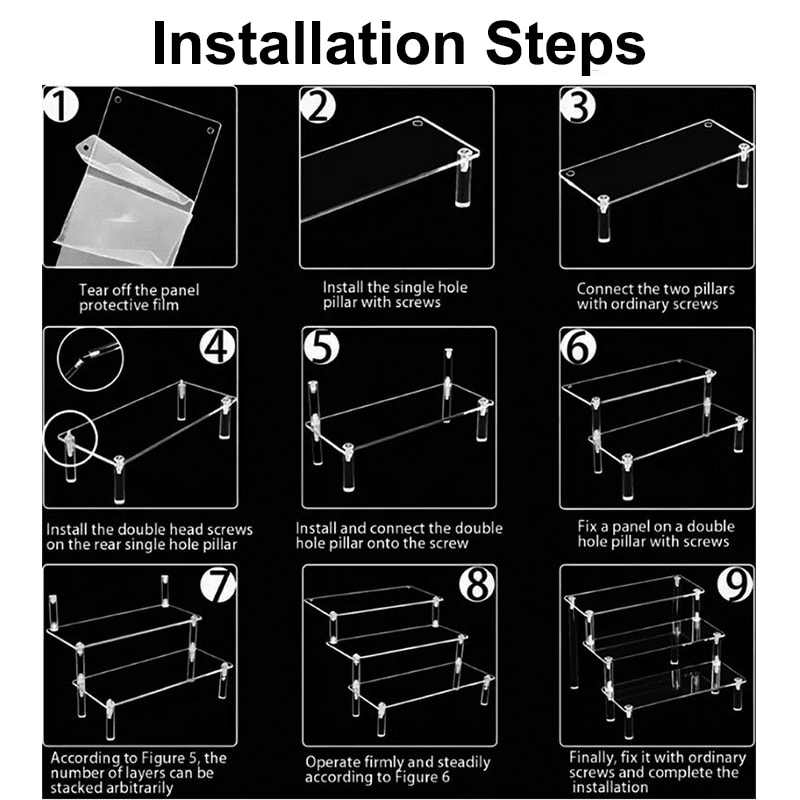 Installation Steps

1

Tear off the panel protective film

2

Install the single hole pillar with screws

3

Connect the two pillars with ordinary screws

4

Install the double head screws on the rear single hole pillar

5

Install and connect the double hole pillar onto the screw

6

Fix a panel on a double hole pillar with screws

7

According to Figure 5, the number of layers can be stacked arbitrarily

8

Operate firmly and steadily according to Figure 6

9

Finally, fix it with ordinary screws and complete the installation