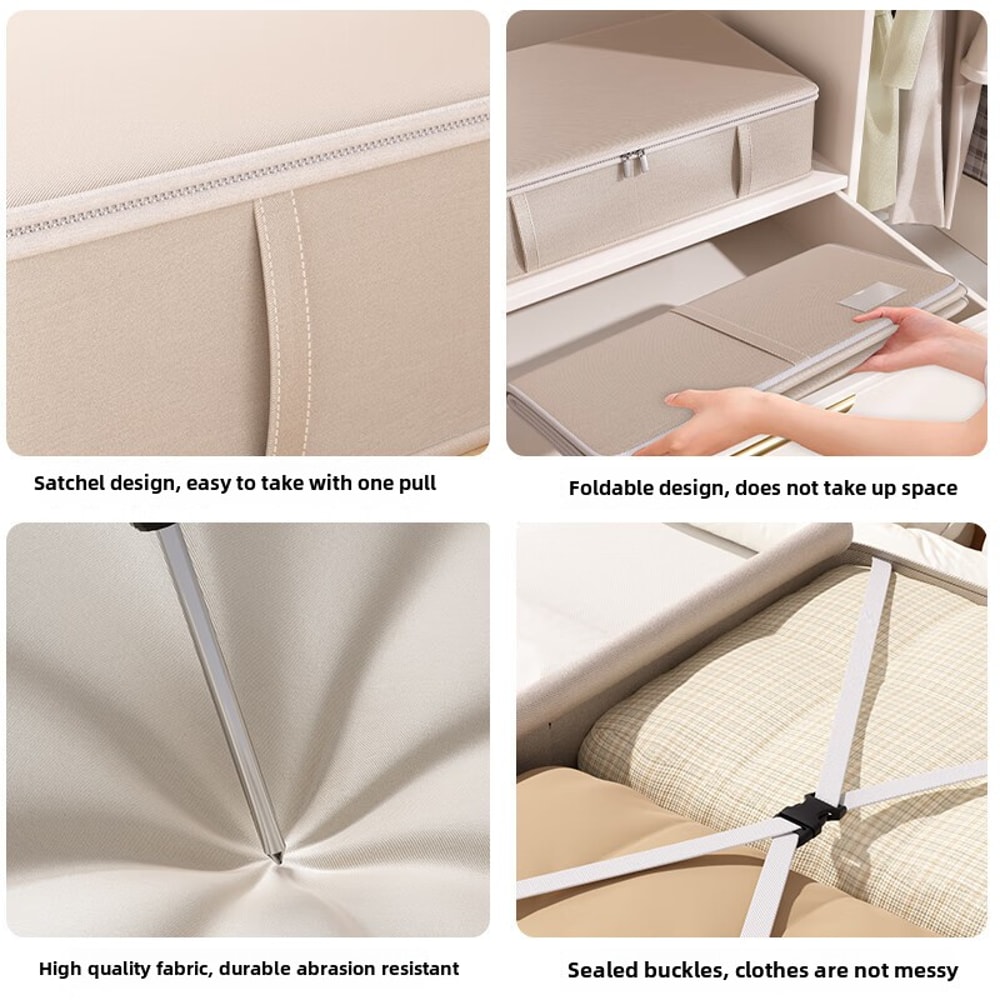 Satchel design, easy to take with one pull

Foldable design, does not take up space

High quality fabric, durable abrasion resistant

Sealed buckles, clothes are not messy