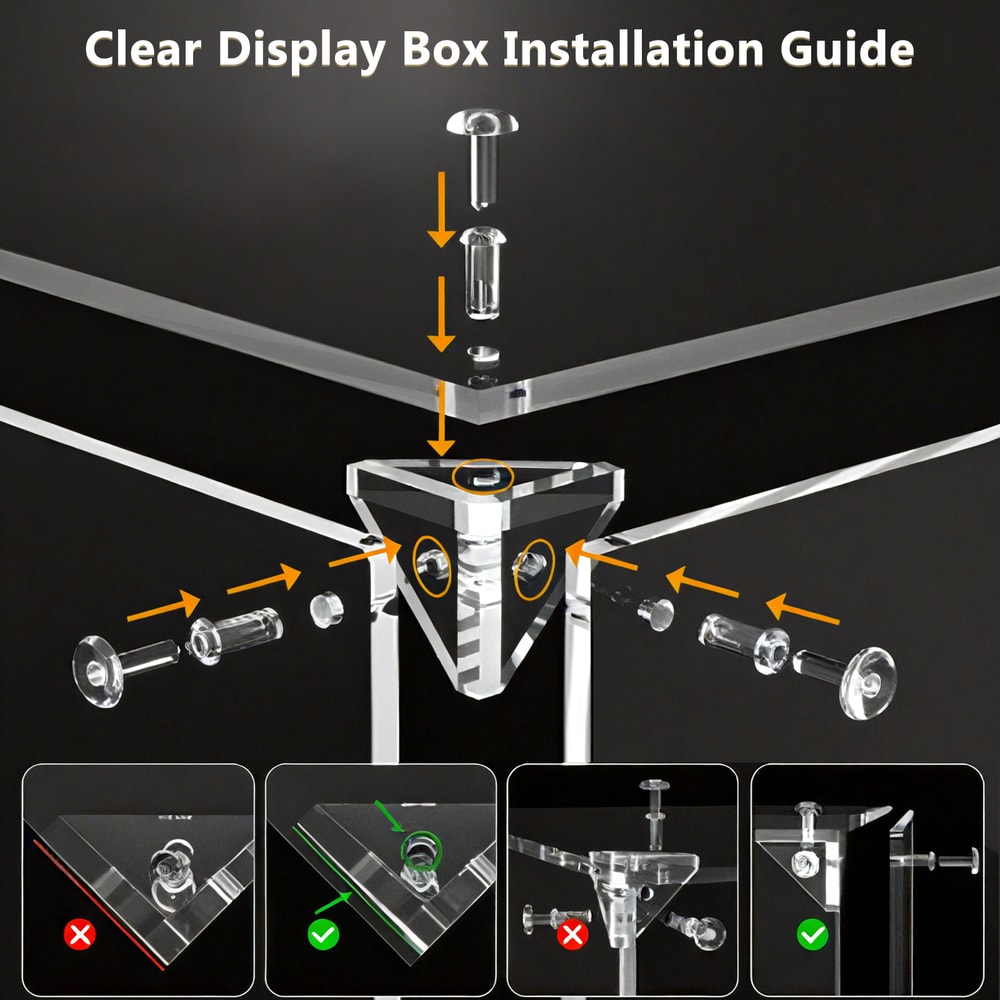 Clear Display Box Installation Guide