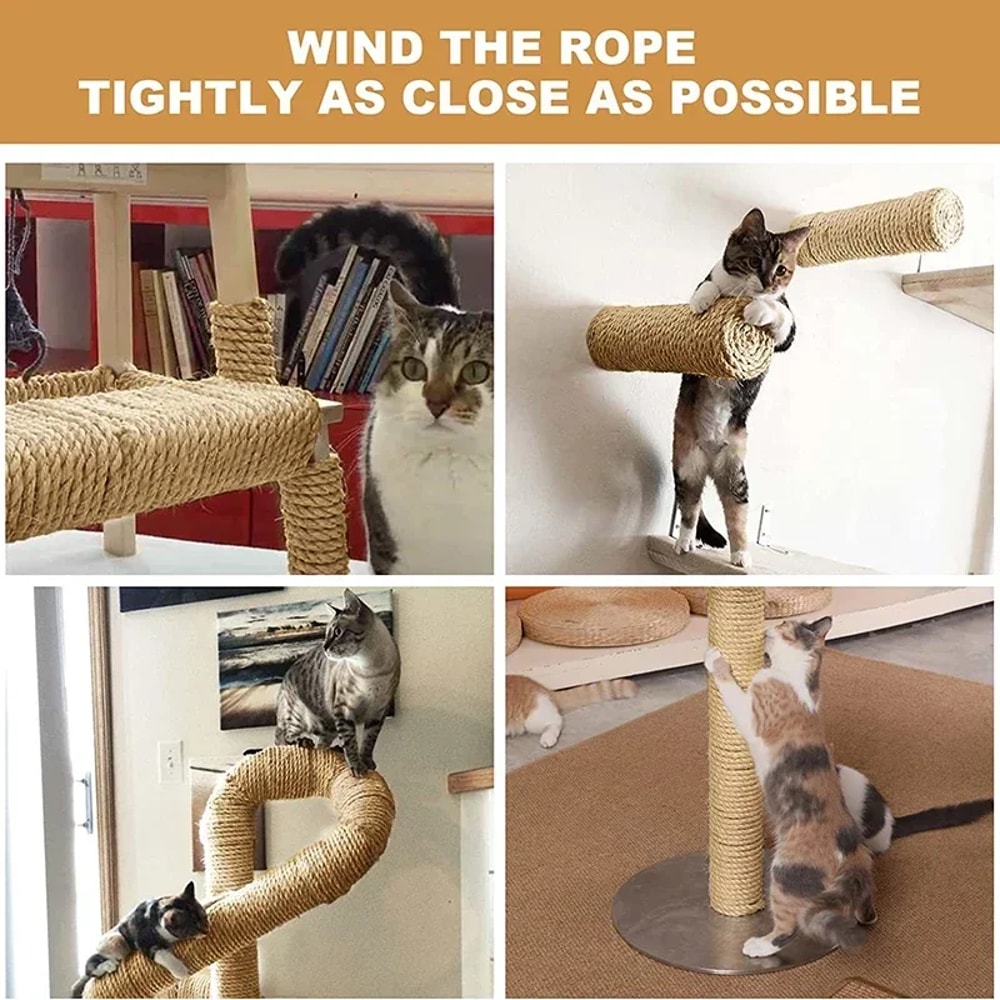 WIND THE ROPE
TIGHTLY AS CLOSE AS POSSIBLE