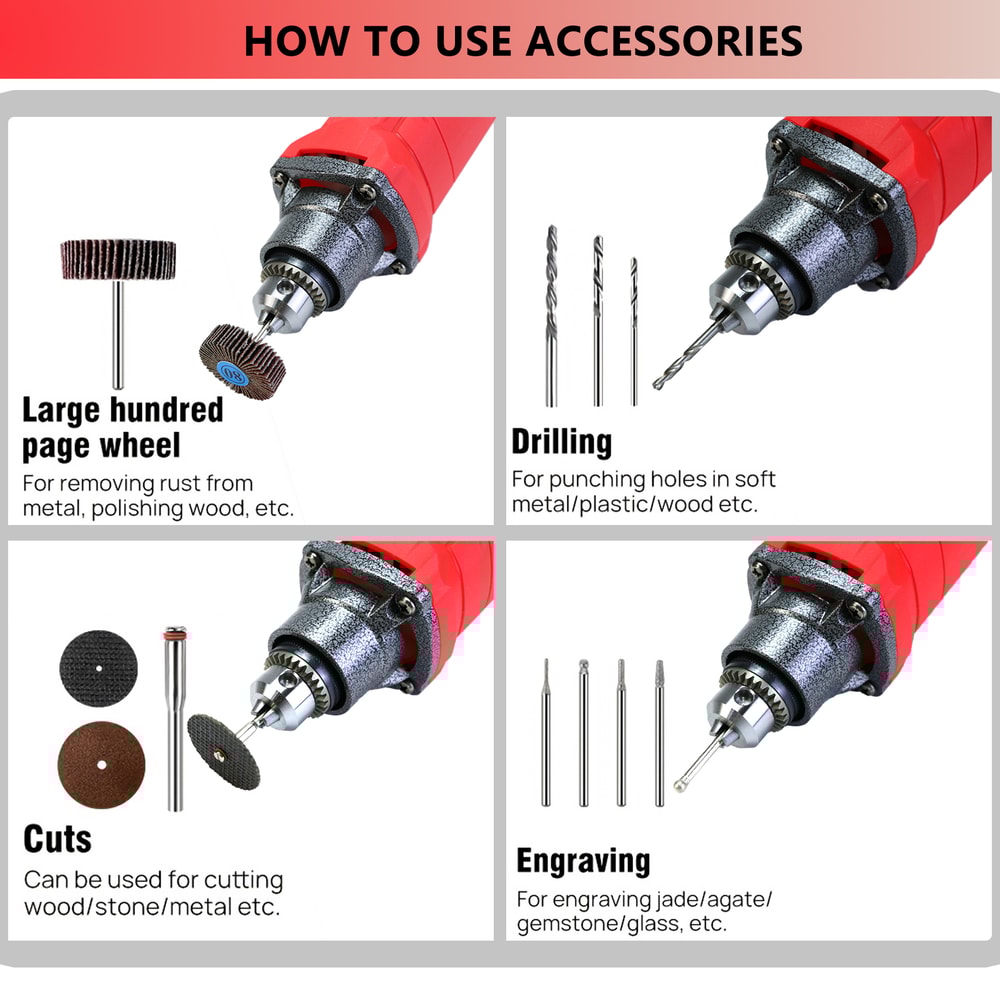 HOW TO USE ACCESSORIES

80

Large hundred page wheel

For removing rust from metal, polishing wood, etc.

Drilling

For punching holes in soft metal/plastic/wood etc.

Cuts

Can be used for cutting wood/stone/metal etc.

Engraving

For engraving jade/agate/ gemstone/glass, etc.