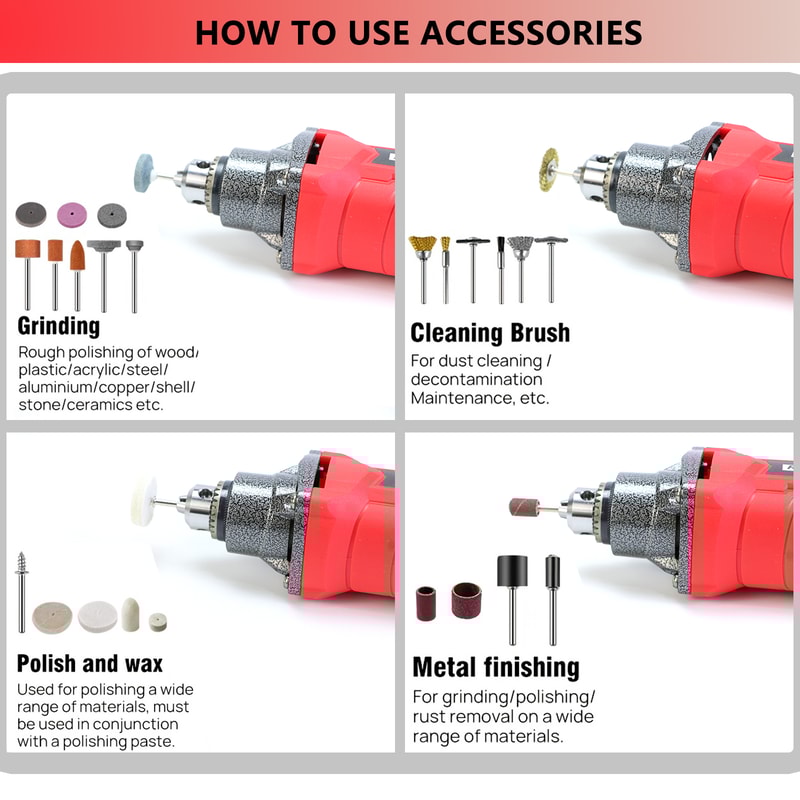 HOW TO USE ACCESSORIES

Grinding
Rough polishing of wood/ plastic/acrylic/steel/ aluminium/copper/shell/ stone/ceramics etc.

Cleaning Brush
For dust cleaning / decontamination Maintenance, etc.

Polish and wax
Used for polishing a wide range of materials, must be used in conjunction with a polishing paste.

Metal finishing
For grinding/polishing/ rust removal on a wide range of materials.