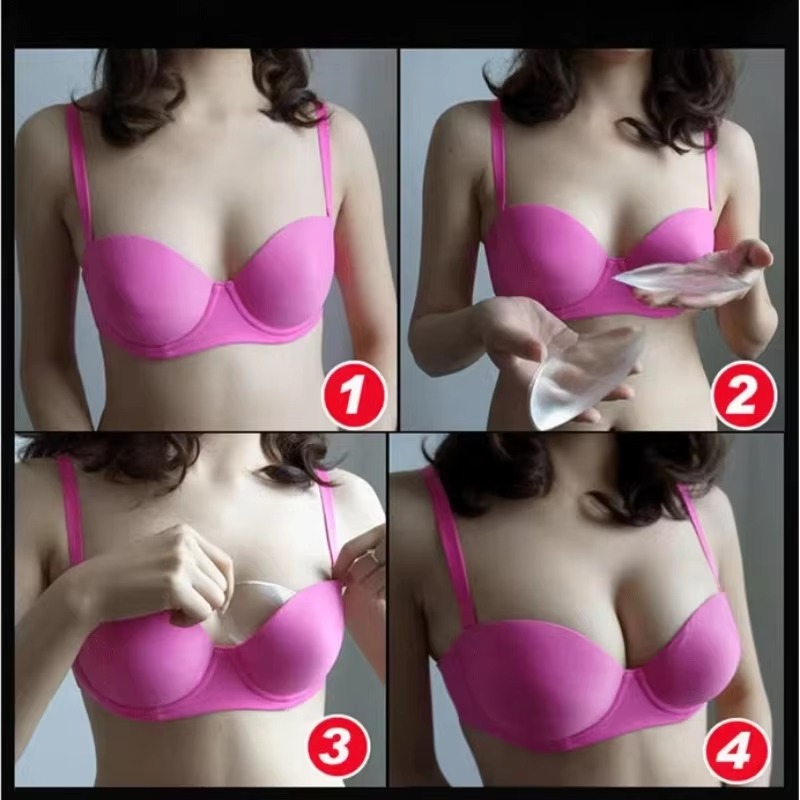 1
2
3
4