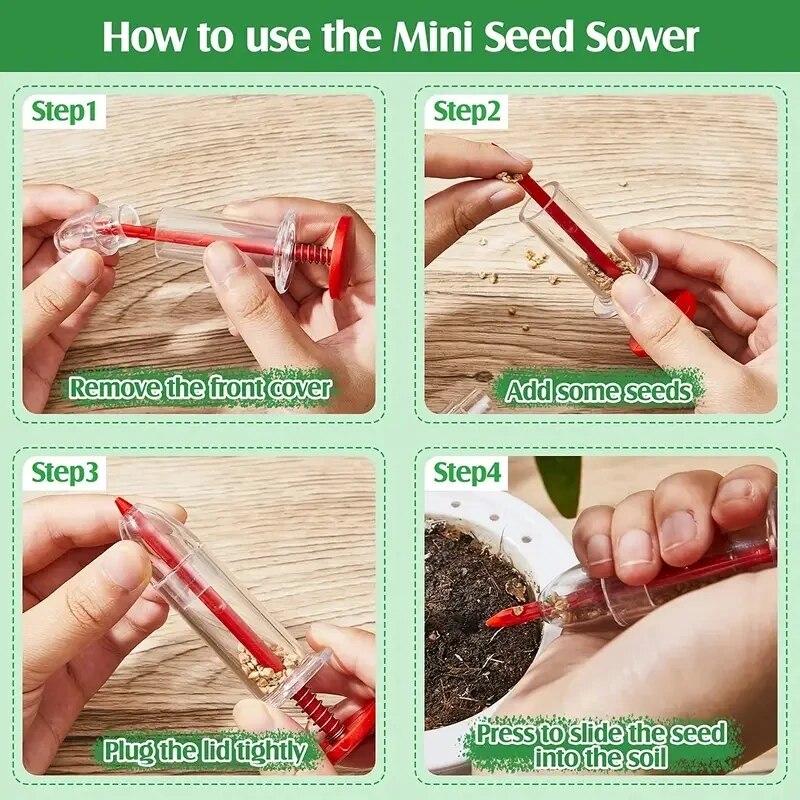 How to use the Mini Seed Sower

Step1
Remove the front cover

Step2
Add some seeds

Step3
Plug the lid tightly

Step4
Press to slide the seed into the soil