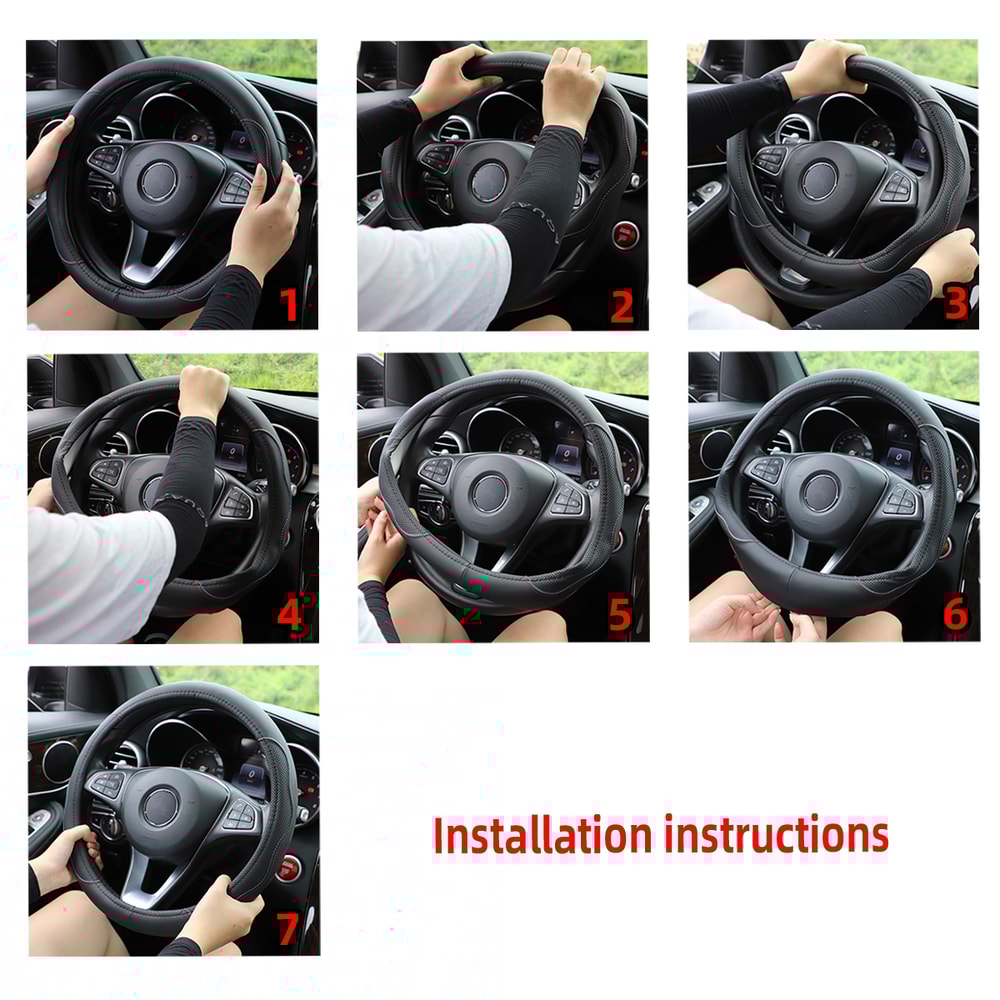 1

2

3

4

5

6

7

Installation instructions