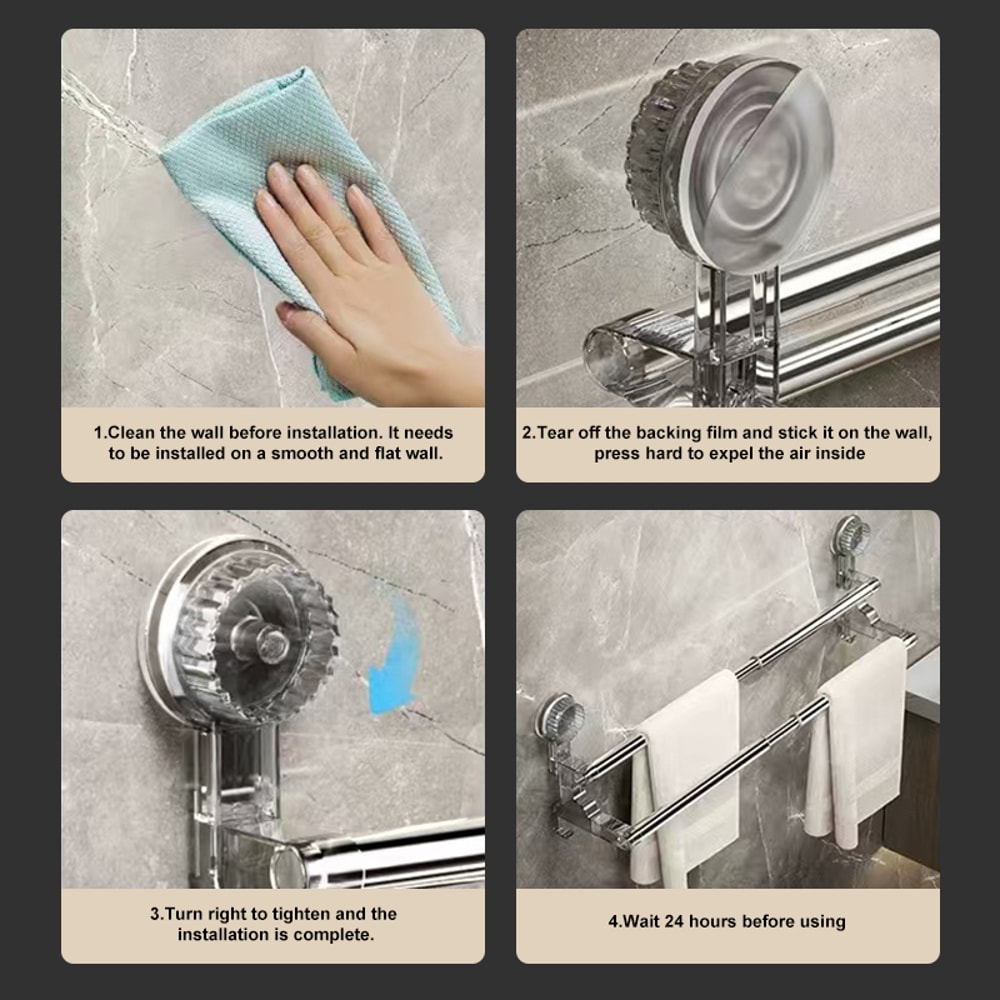 1.Clean the wall before installation. It needs to be installed on a smooth and flat wall.

2.Tear off the backing film and stick it on the wall, press hard to expel the air inside

3.Turn right to tighten and the installation is complete.

4.Wait 24 hours before using