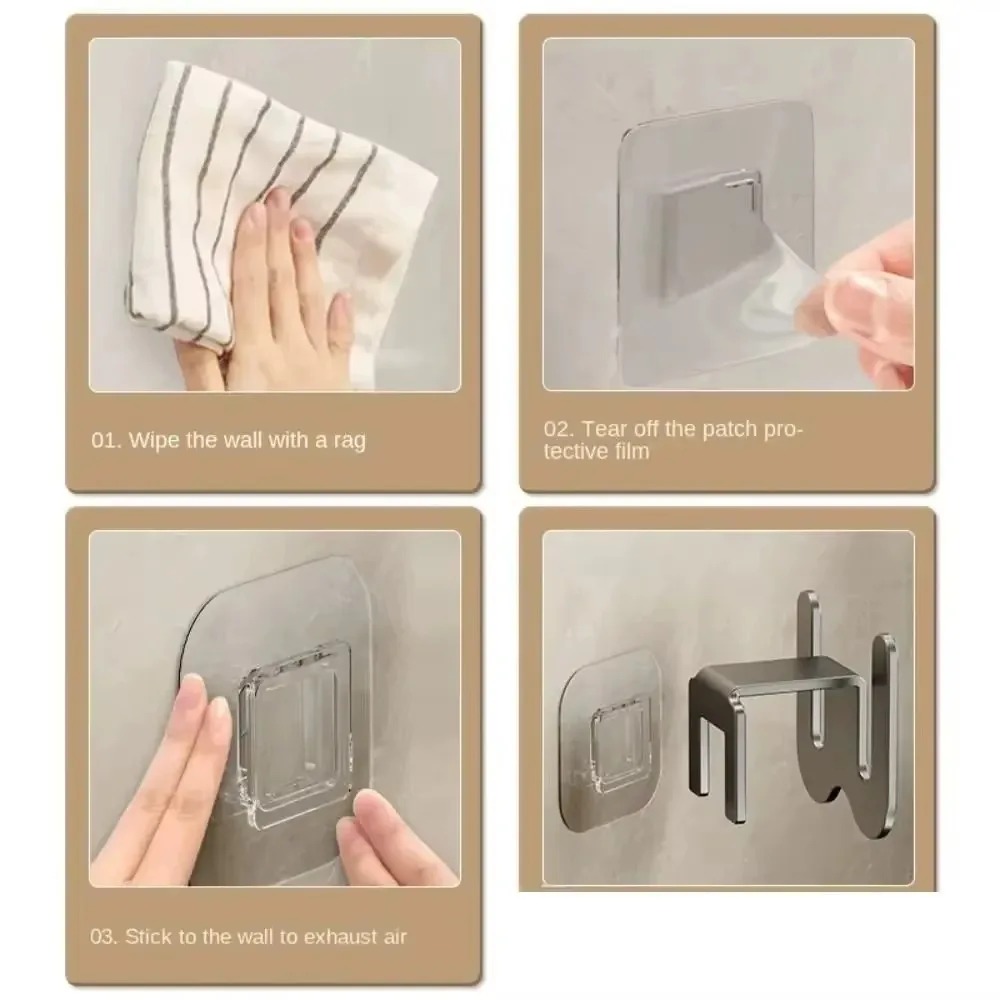 01. Wipe the wall with a rag

02. Tear off the patch protective film

03. Stick to the wall to exhaust air